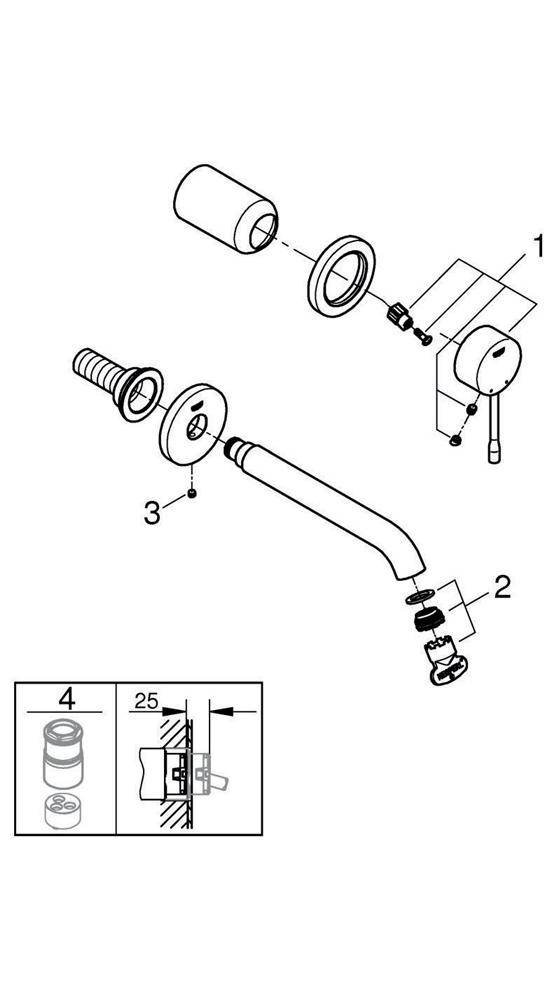 1

3

2

4

25