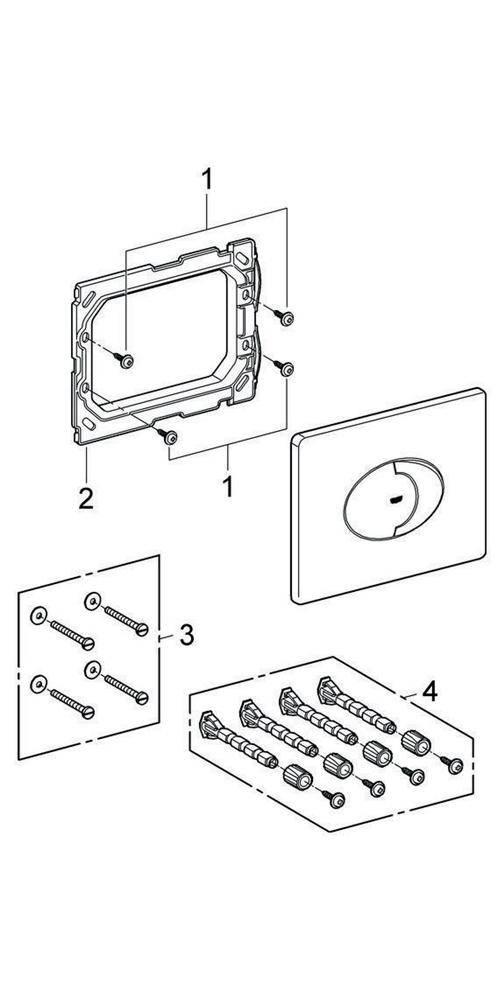 1

2

1

3

4