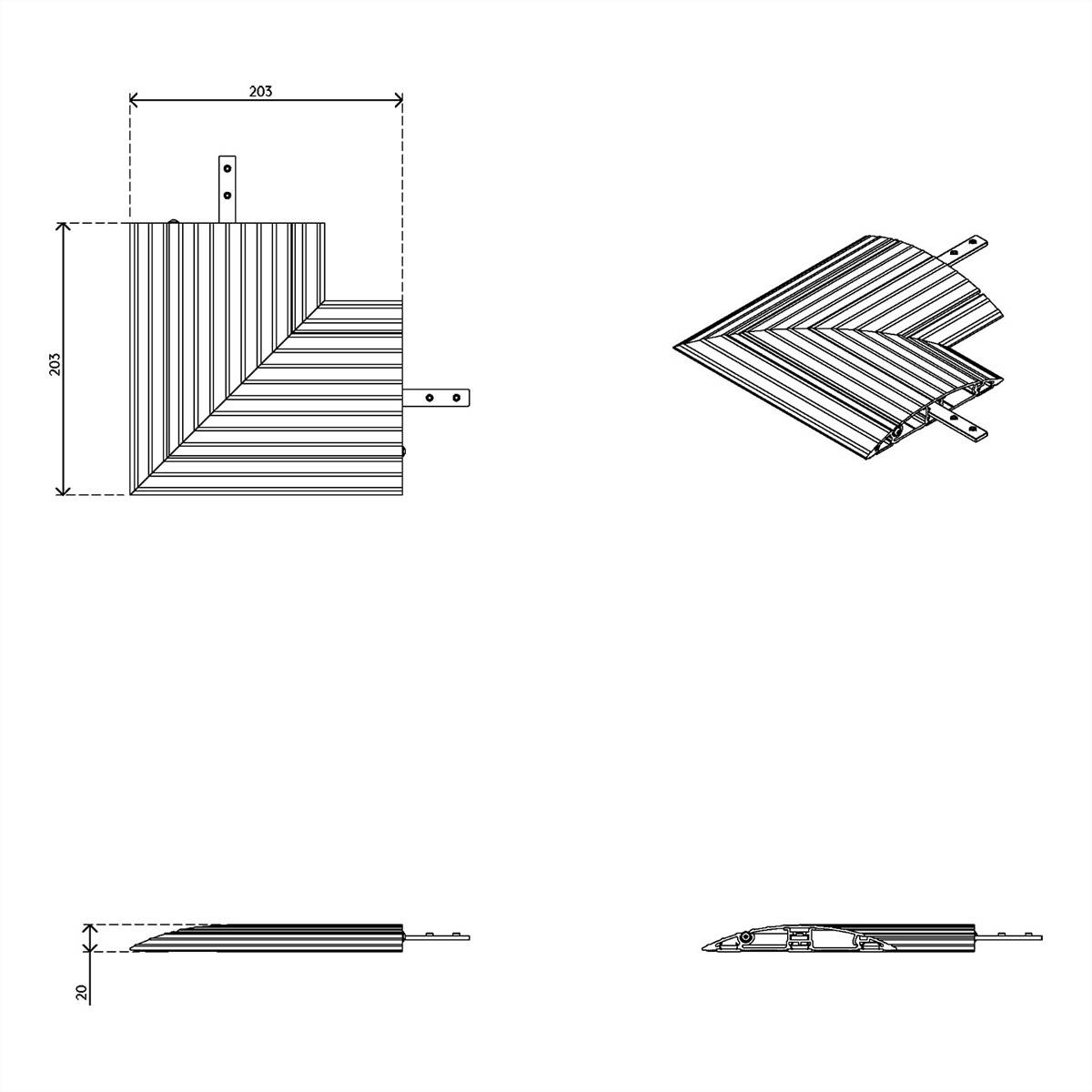 203

203

20