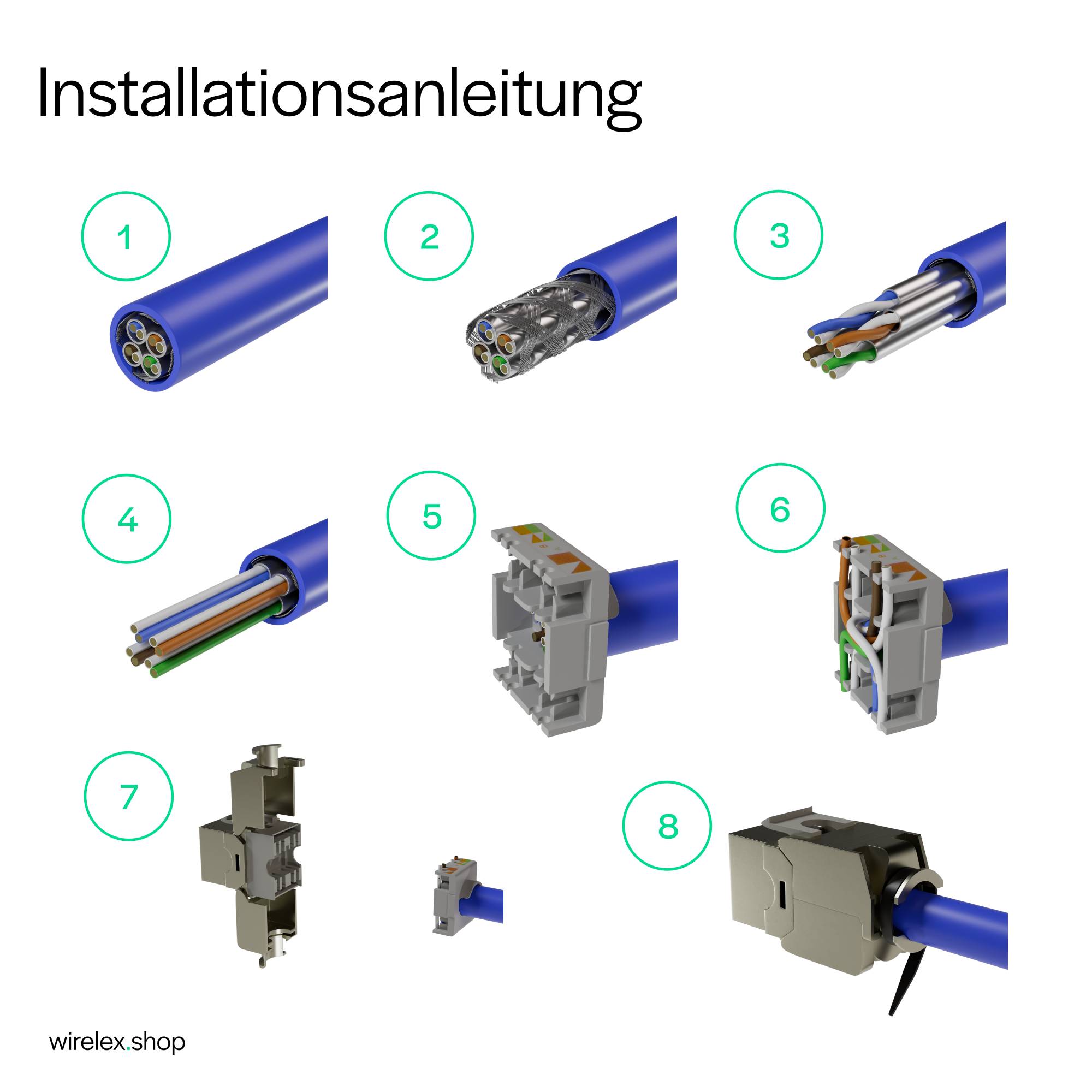 Installationsanleitung

1

2

3

4

5

6

7

8

wirelex.shop