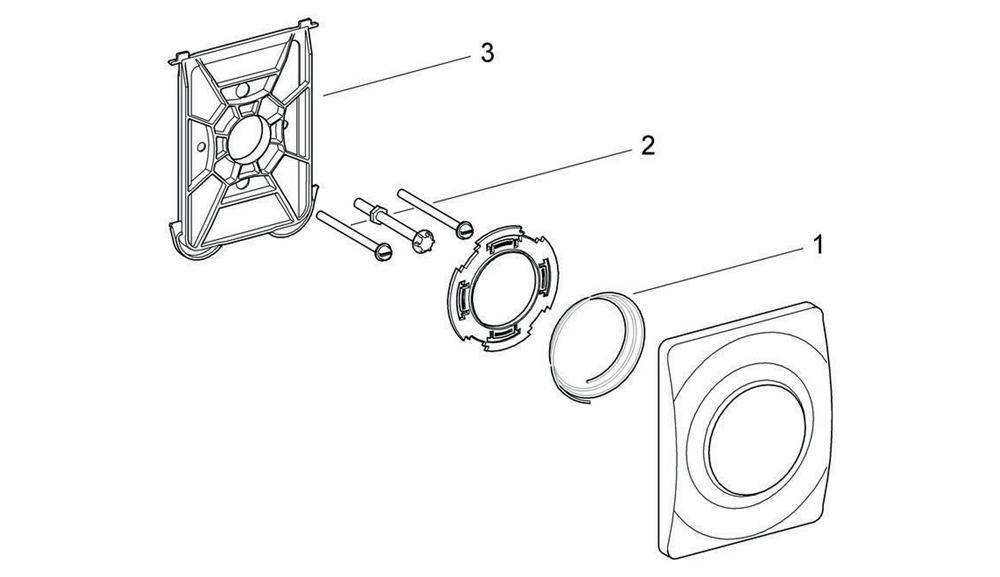 3
2
1