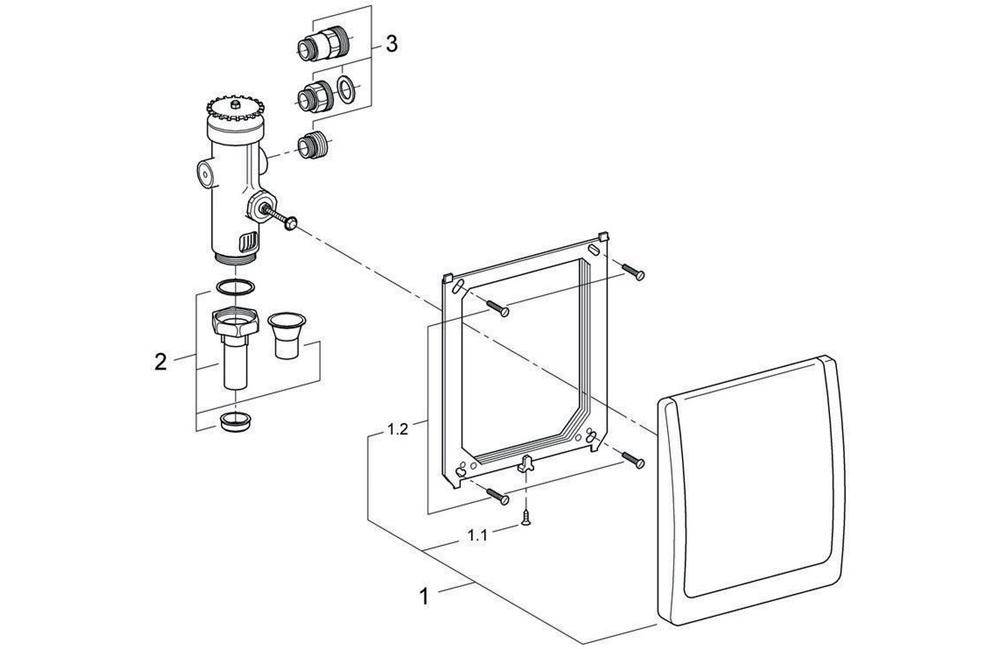 3
2
1.2
1.1
1