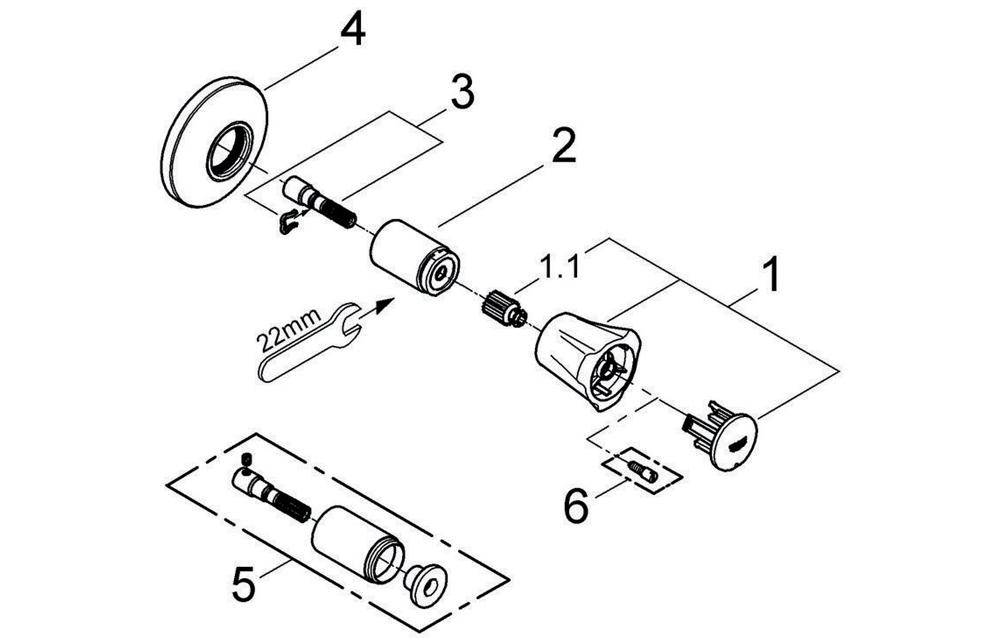 4
3
2
1.1
1
22mm
6
5