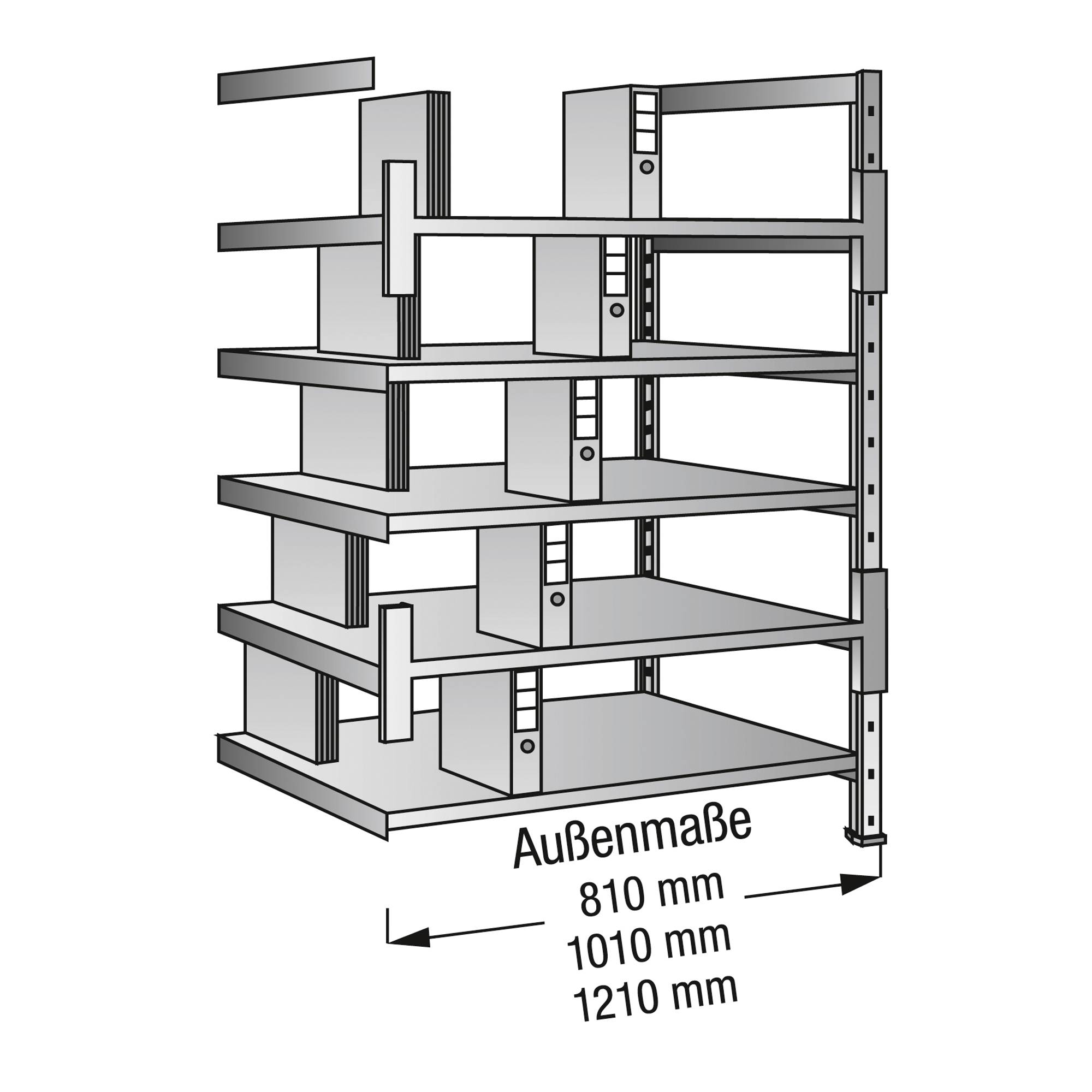 Außenmaße
810 mm
1010 mm
1210 mm