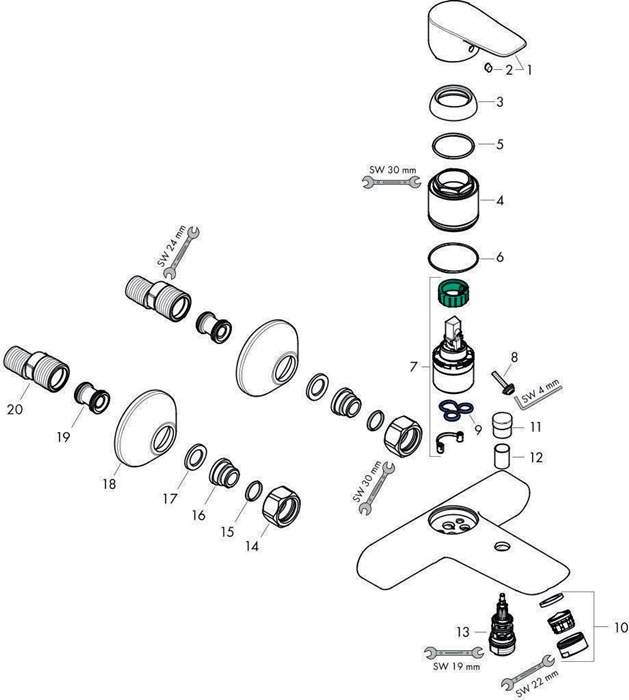 2
1
3
5
SW 30 mm
4
6
SW 24 mm
7
8
SW 4 mm
9
11
12
20
19
18
17
16
15
14
SW 30 mm
13
10
SW 19 mm
SW 22 mm