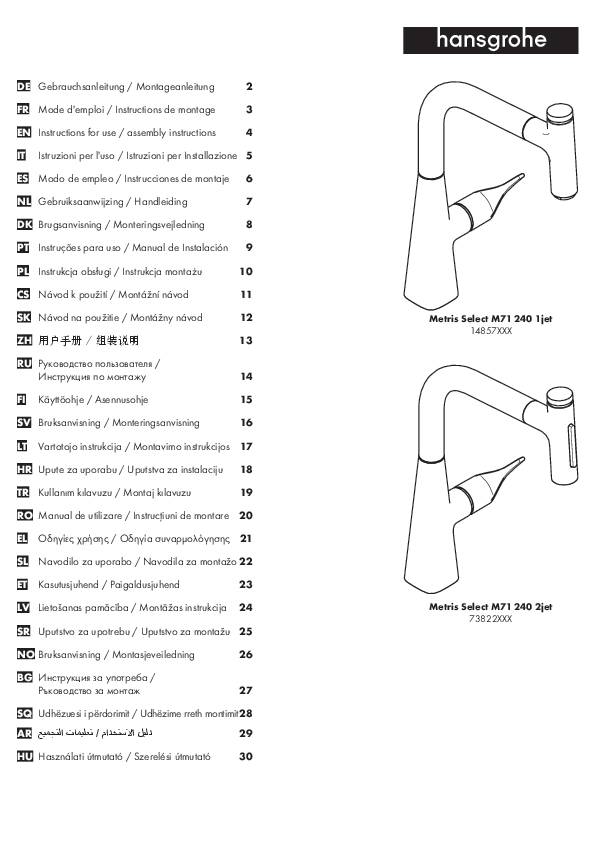 hansgrohe

DE Gebrauchsanleitung / Montageanleitung 2
FR Mode d'emploi / Instructions de montage 3
EN Instructions for use / assembly instructions 4
IT Istruzioni per l'uso / Istruzioni per Installazione 5
ES Modo de empleo / Instrucciones de montaje 6
NL Gebruiksaanwijzing / Handleiding 7
DK Brugsanvisning / Monteringsvejledning 8
PT Instruções para uso / Manual de Instalación 9
PL Instrukcja obsługi / Instrukcja montażu 10
CS Návod k použití / Montážní návod 11
SK Návod na použitie / Montážny návod 12
ZH 用户手册 / 组装说明 13
RU Руководство пользователя / Инструкция по монтажу 14
FI Käyttöohje / Asennusohje 15
SV Bruksanvisning / Monteringsanvisning 16
LT Vartotojo instrukcija / Montavimo instrukcijos 17
HR Upute za uporabu / Uputstva za instalaciju 18
TR Kullanım kılavuzu / Montaj kılavuzu 19
RO Manual de utilizare / Instrucțiuni de montare 20
EL Οδηγίες χρήσης / Οδηγία συναρμολόγησης 21
SL Navodilo za uporabo / Navodila za montažo 22
ET Kasutusjuhend / Paigaldusjuhend 23
LV Lietošanas pamācība / Montāžas instrukcija 24
SR Uputstvo za upotrebu / Uputstvo za montažu 25
NO Bruksanvisning / Montasjeveiledning 26
BG Инструкция за употреба / Ръководство за монтаж 27
SQ Udhëzuesi i përdorimit / Udhëzime rreth montimit 28
AR دليل الاستخدام / تعليمات التجميع 29
HU Használati útmutató / Szerelési útmutató 30

Metris Select M71 240 1jet
14857XXX

Metris Select M71 240 2jet
73822XXX