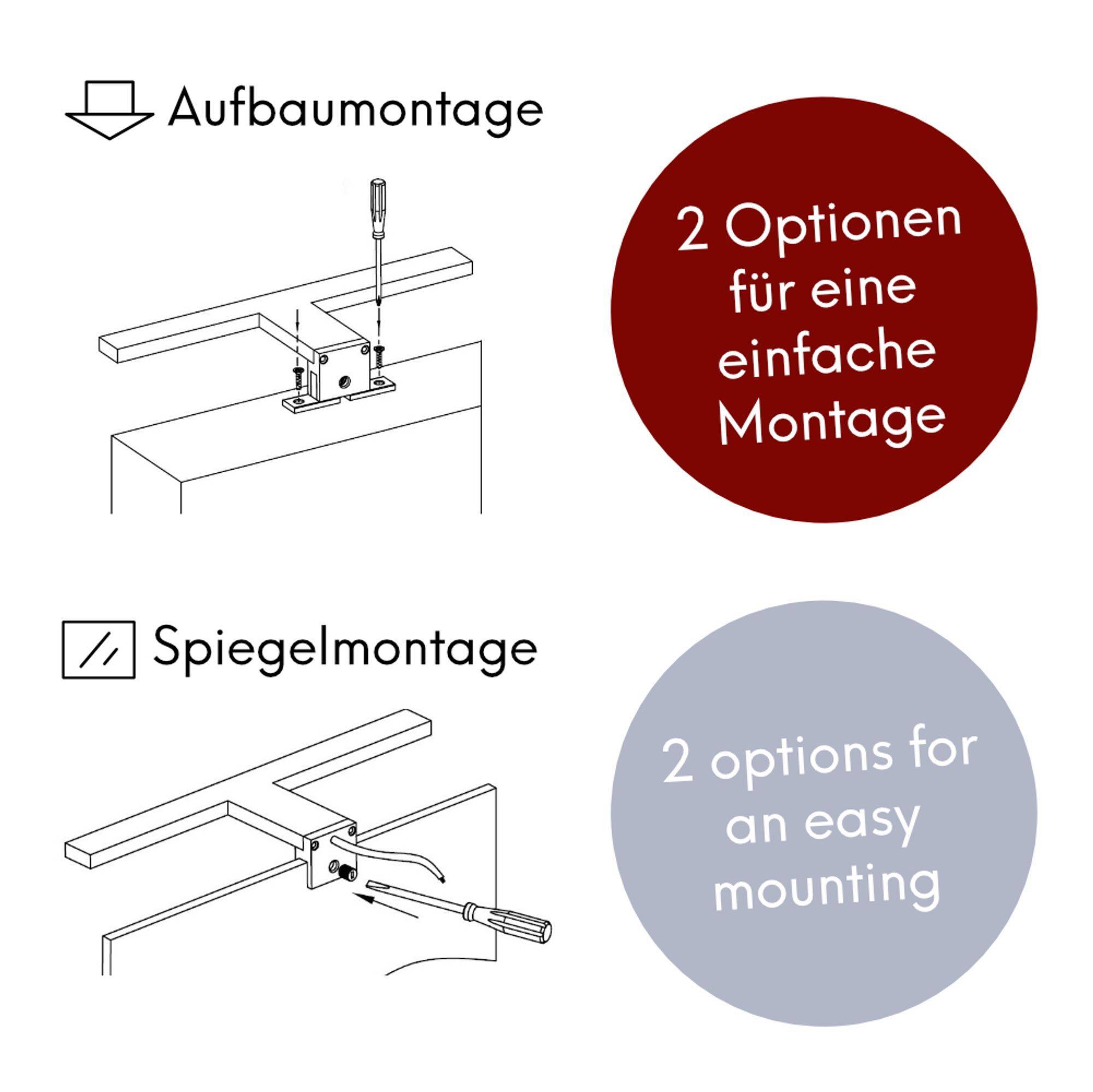 Aufbaumontage

2 Optionen für eine einfache Montage

Spiegelmontage

2 options for an easy mounting