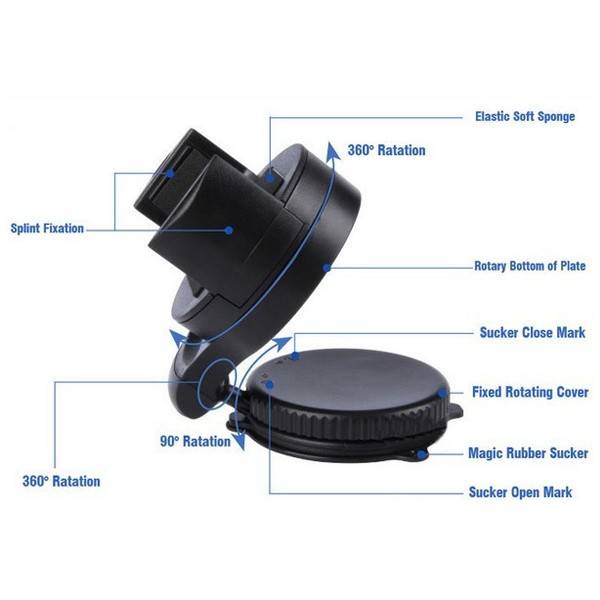 Elastic Soft Sponge

360° Ratation

Splint Fixation

Rotary Bottom of Plate

Sucker Close Mark

Fixed Rotating Cover

90° Ratation

Magic Rubber Sucker

360° Ratation

Sucker Open Mark