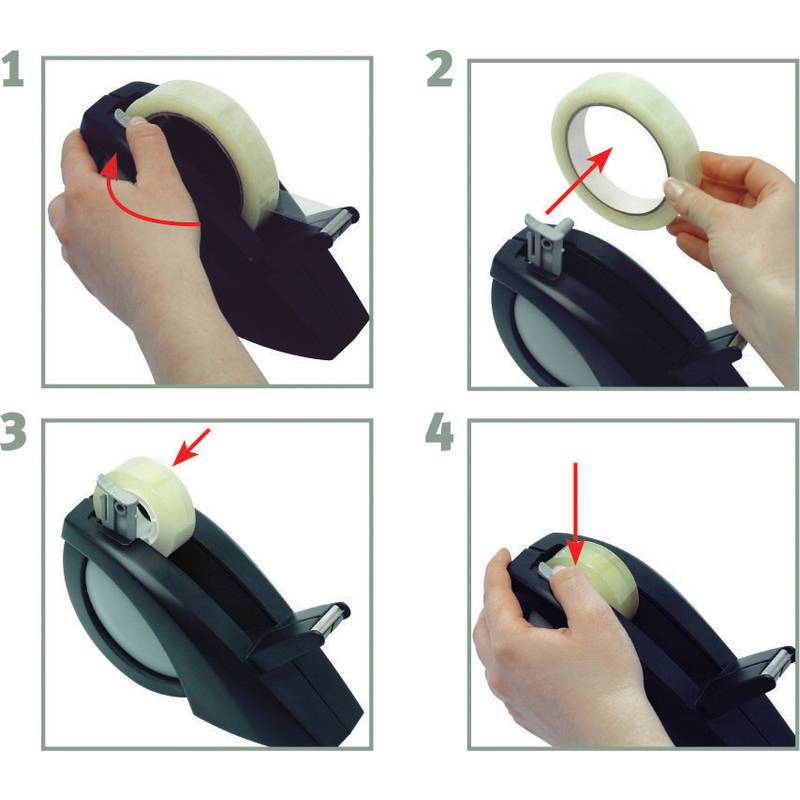 1

2

3

4