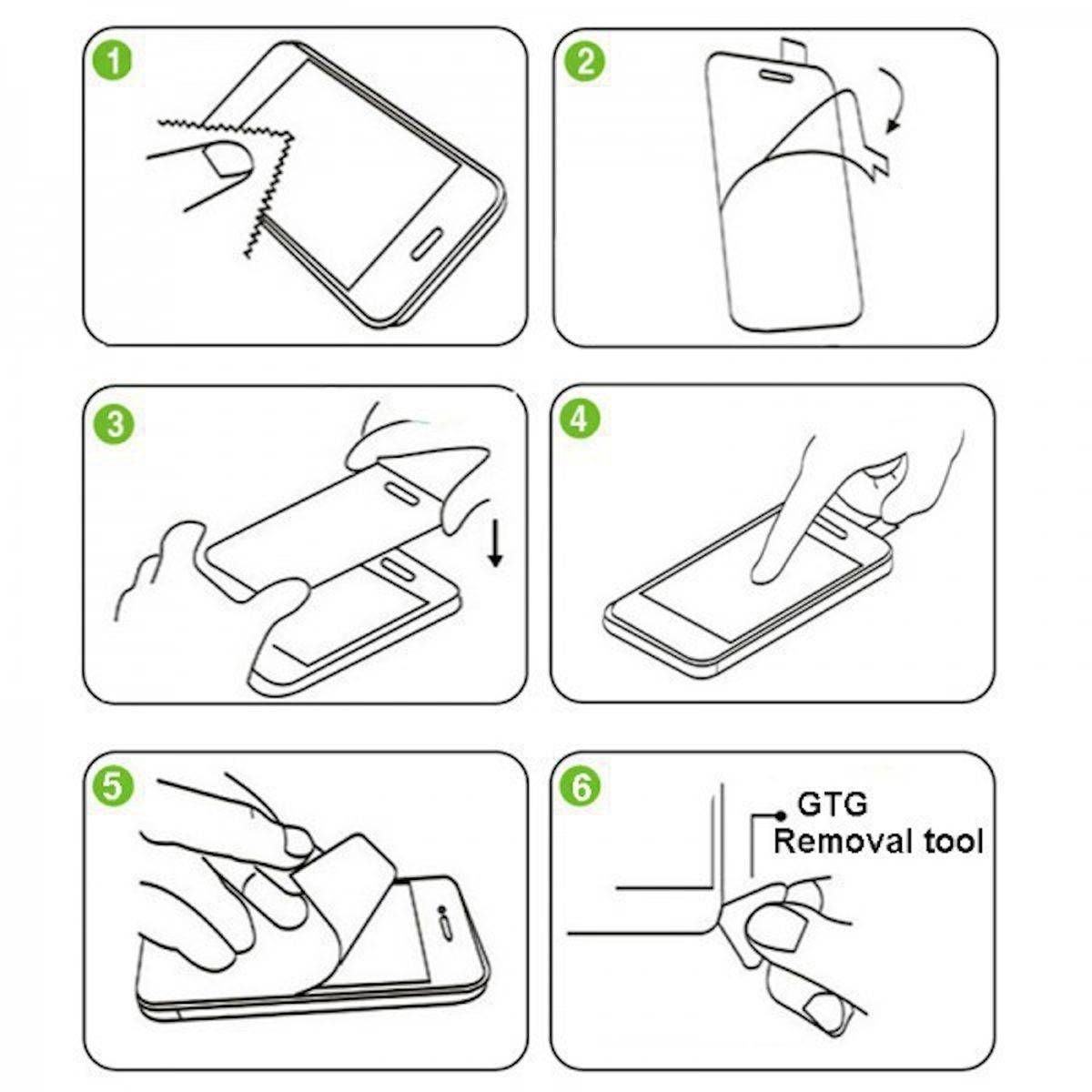 1

2

3

4

5

6

GTG
Removal tool