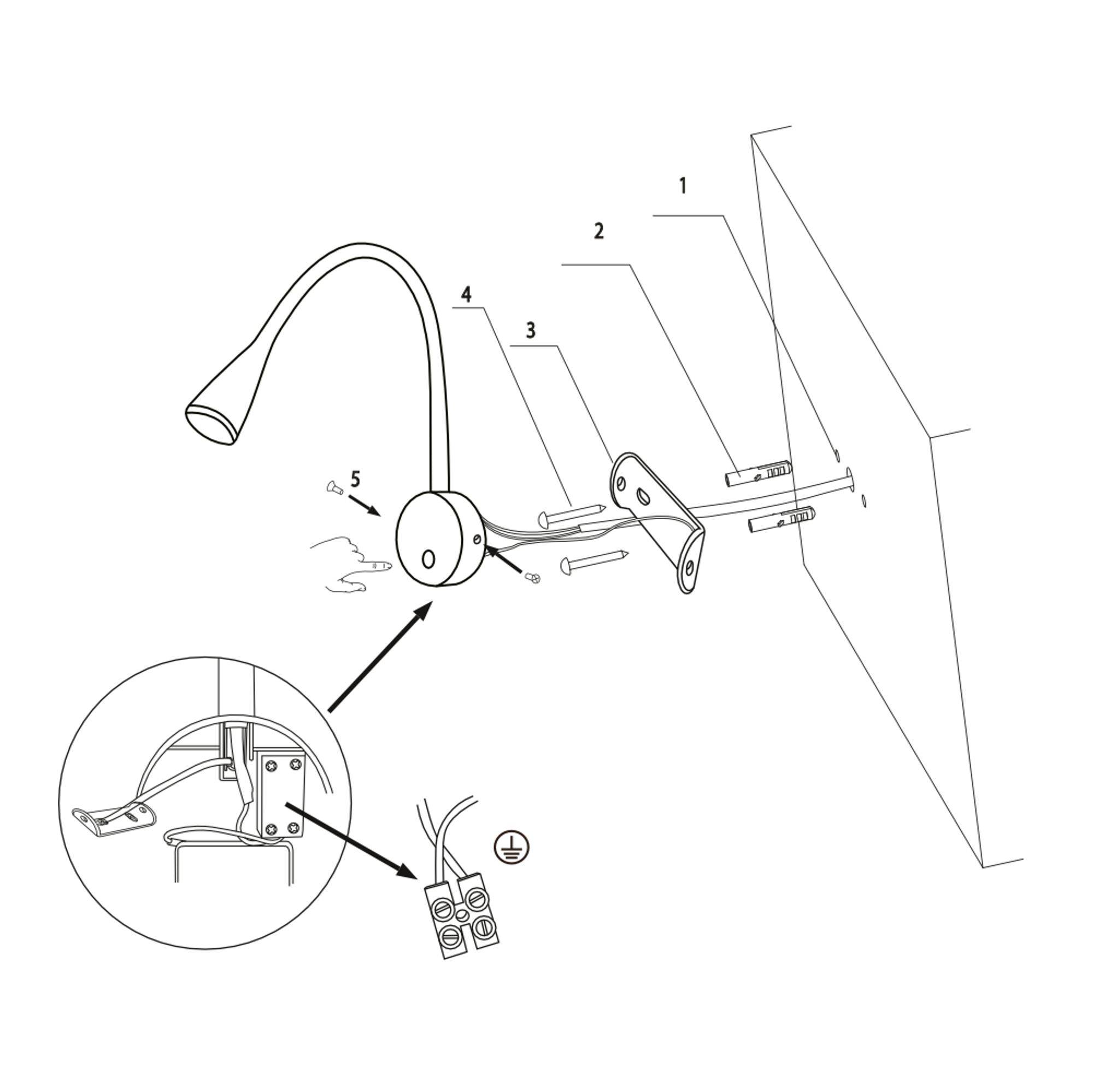 1
2
4
3
5