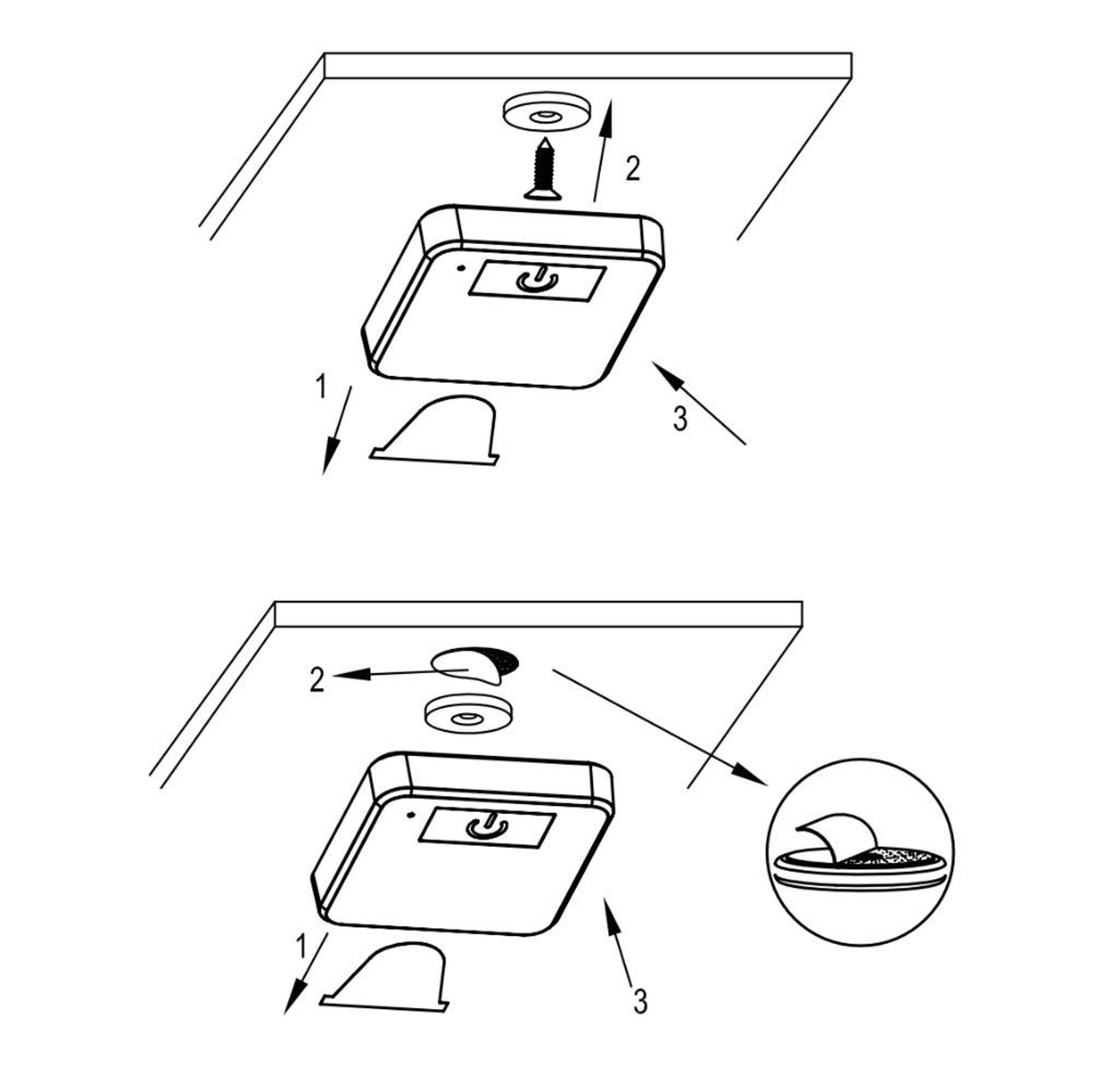 2

1

3

2

1

3