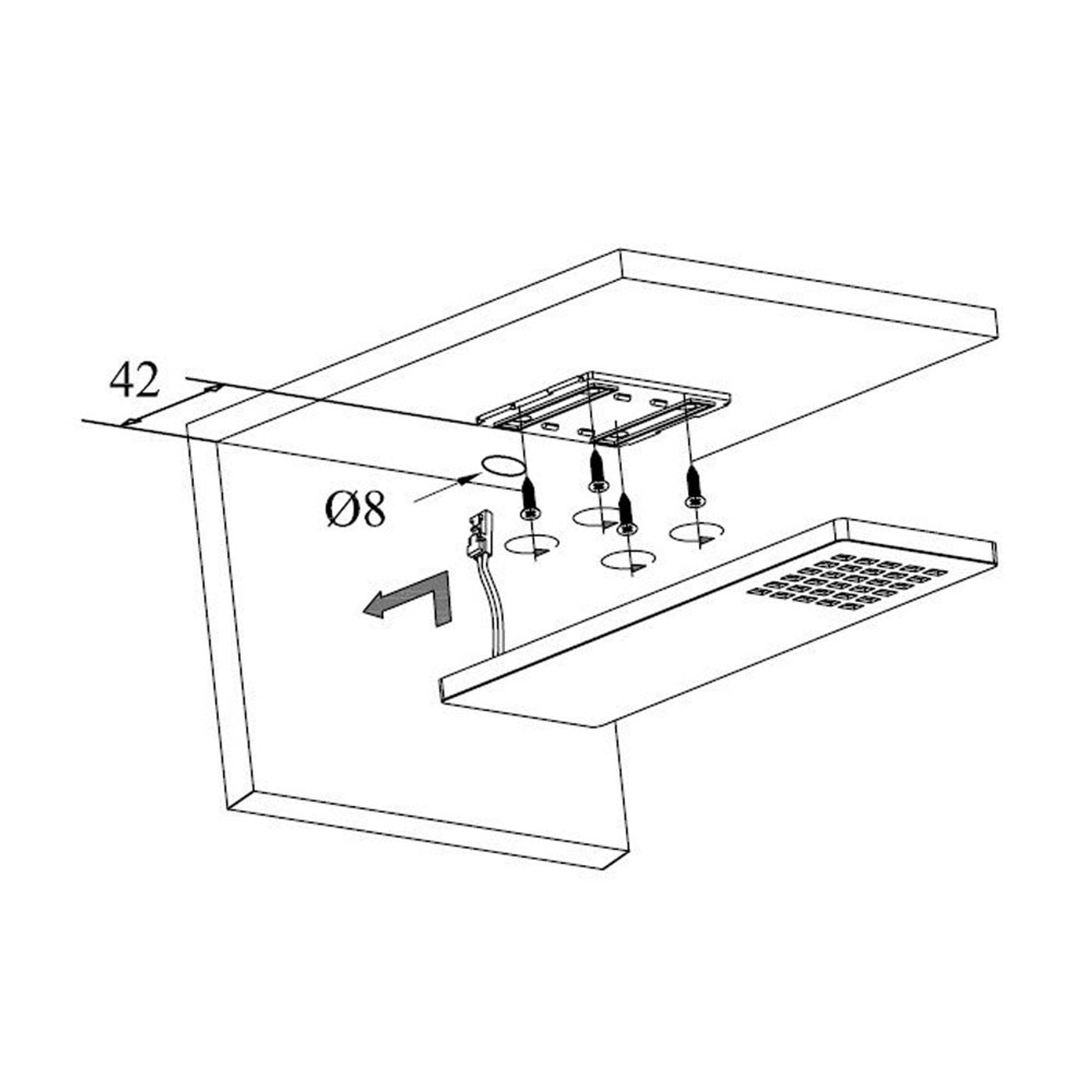 42

Ø8