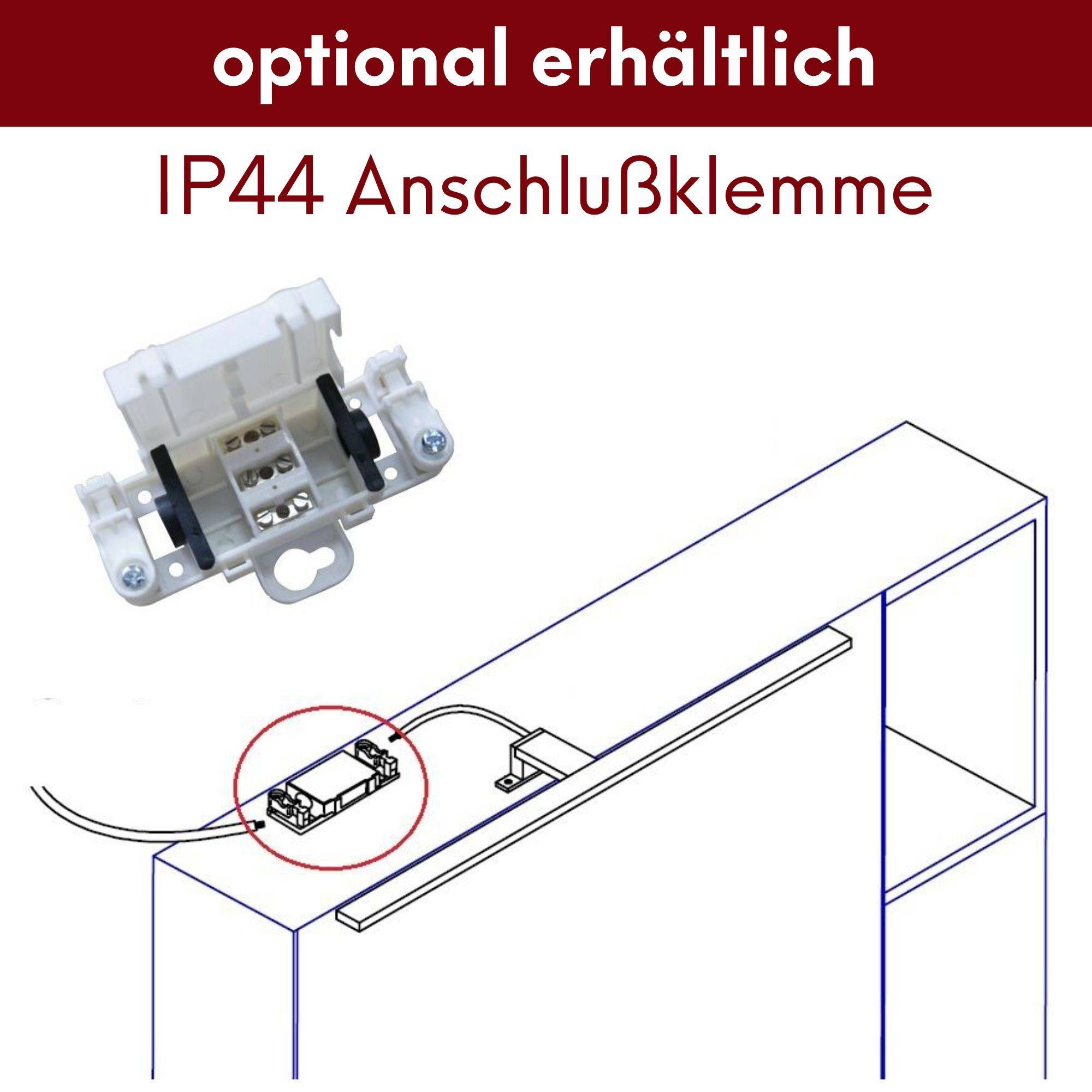 optional erhältlich

IP44 Anschlußklemme