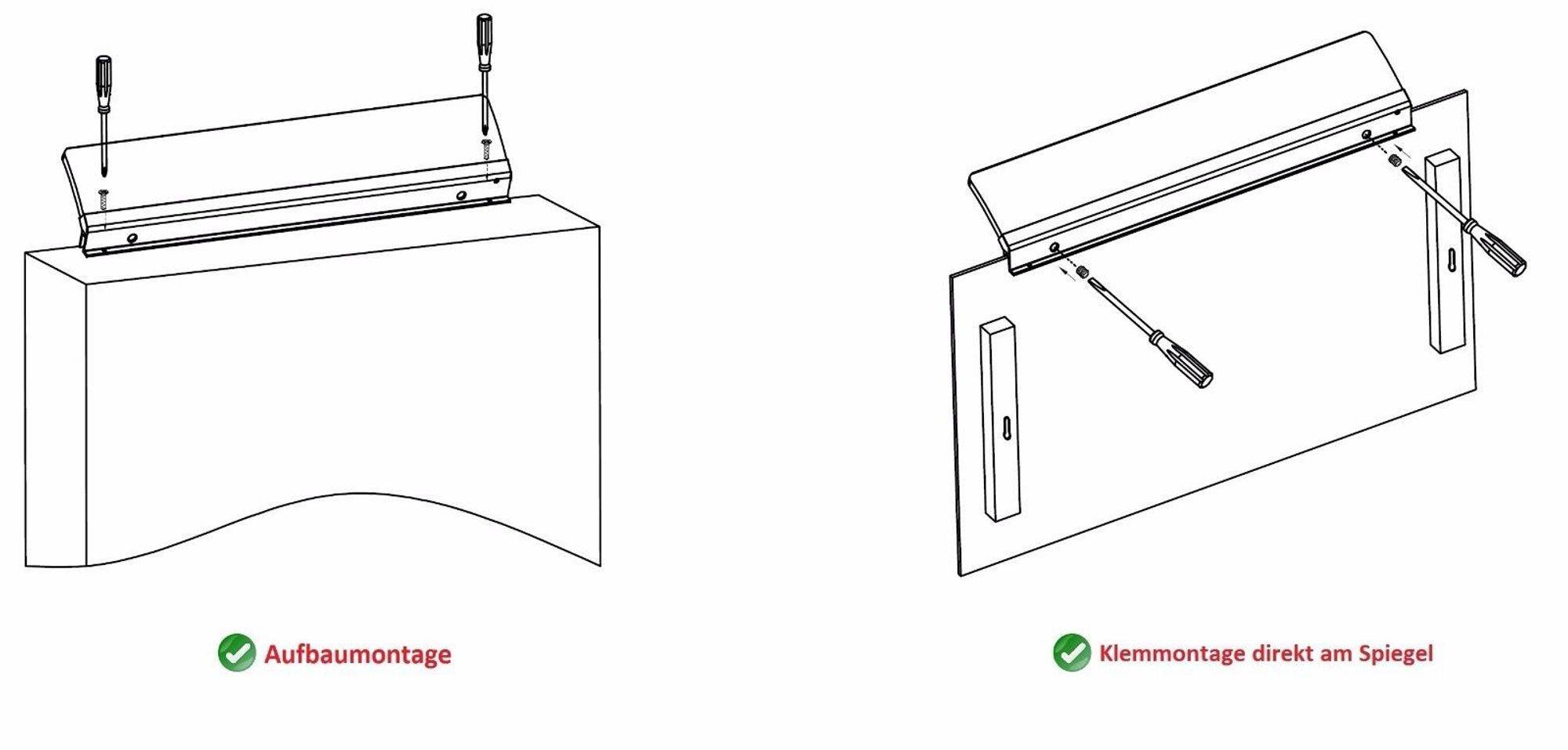 Aufbaumontage

Klemmontage direkt am Spiegel