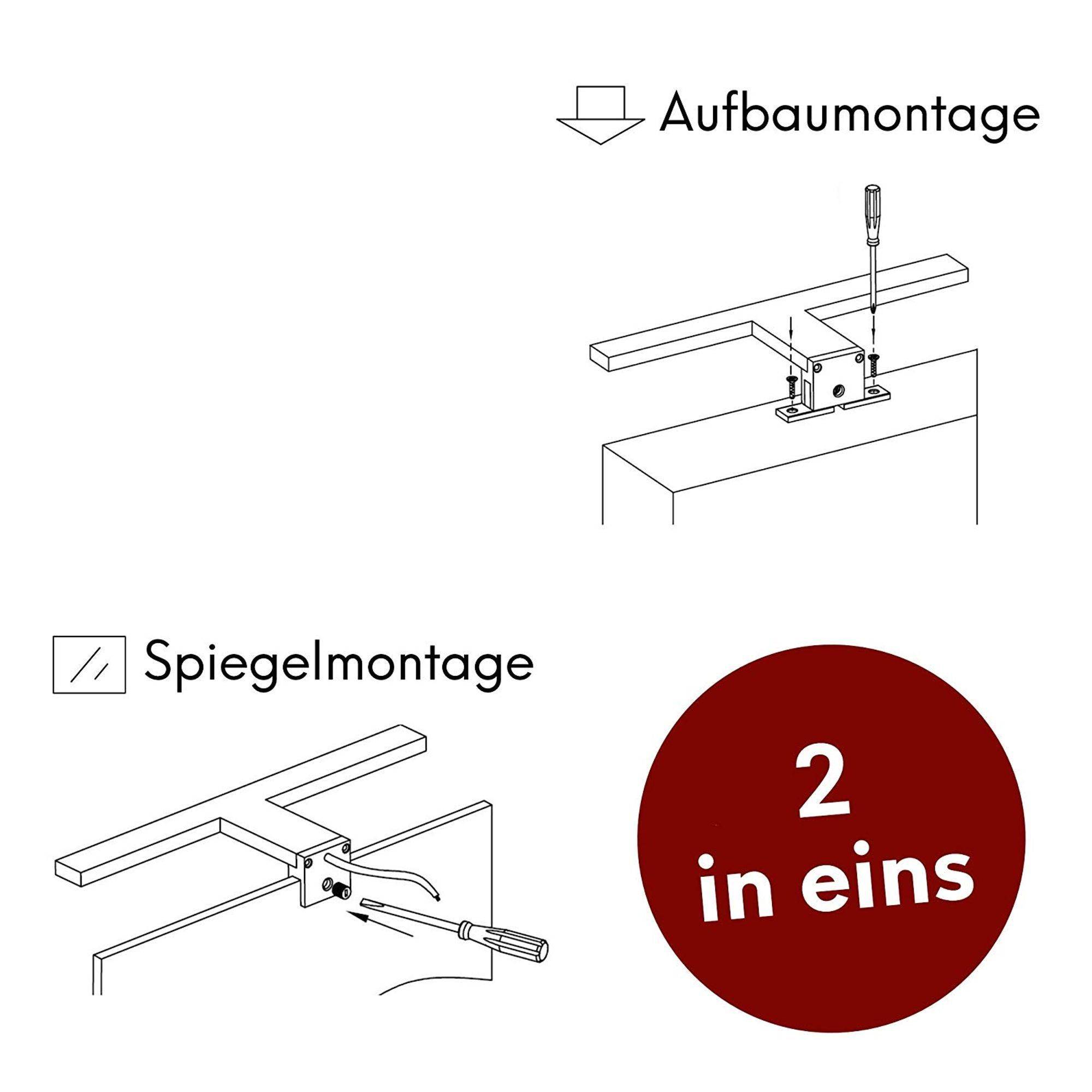 Aufbaumontage

Spiegelmontage

2
in eins