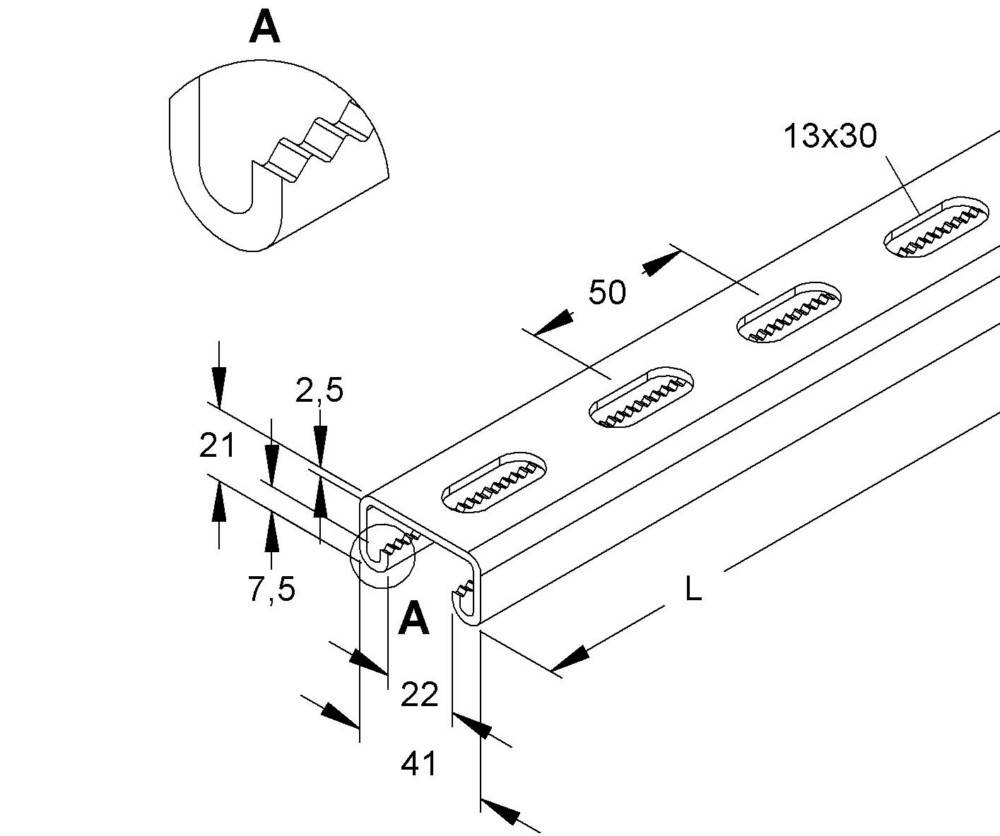 A

13x30

50

2,5

21

7,5

A

L

22

41