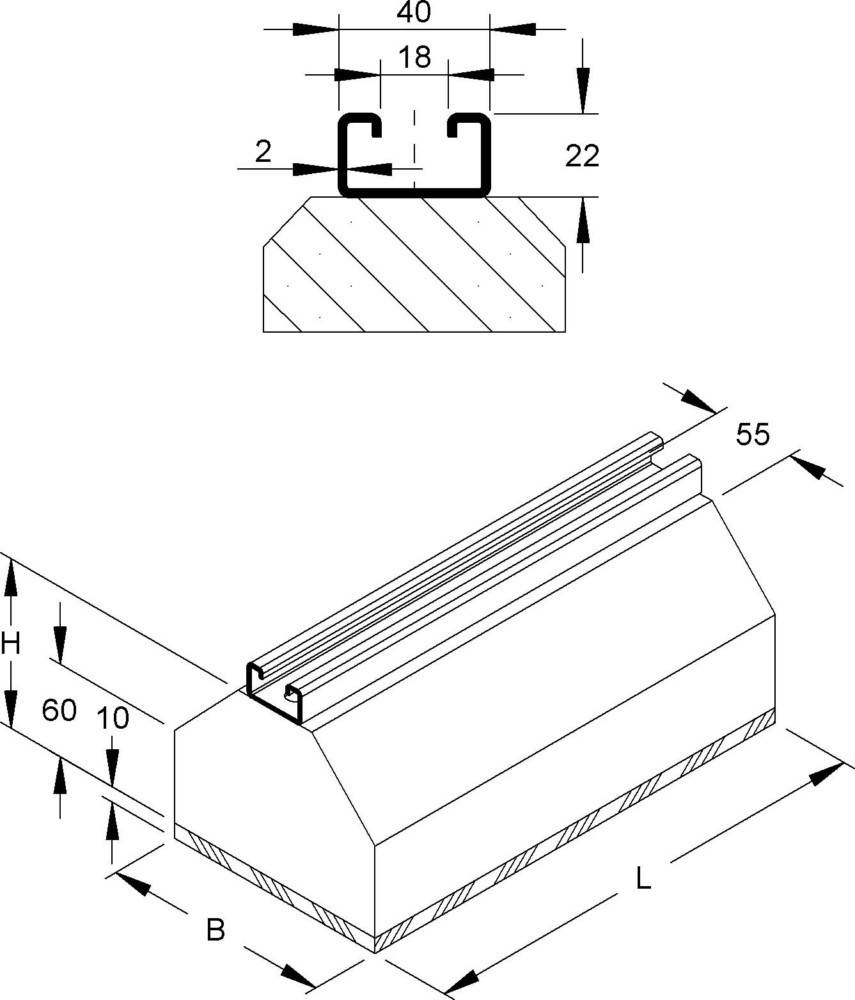 40
18
2
22
55
H
60
10
B
L