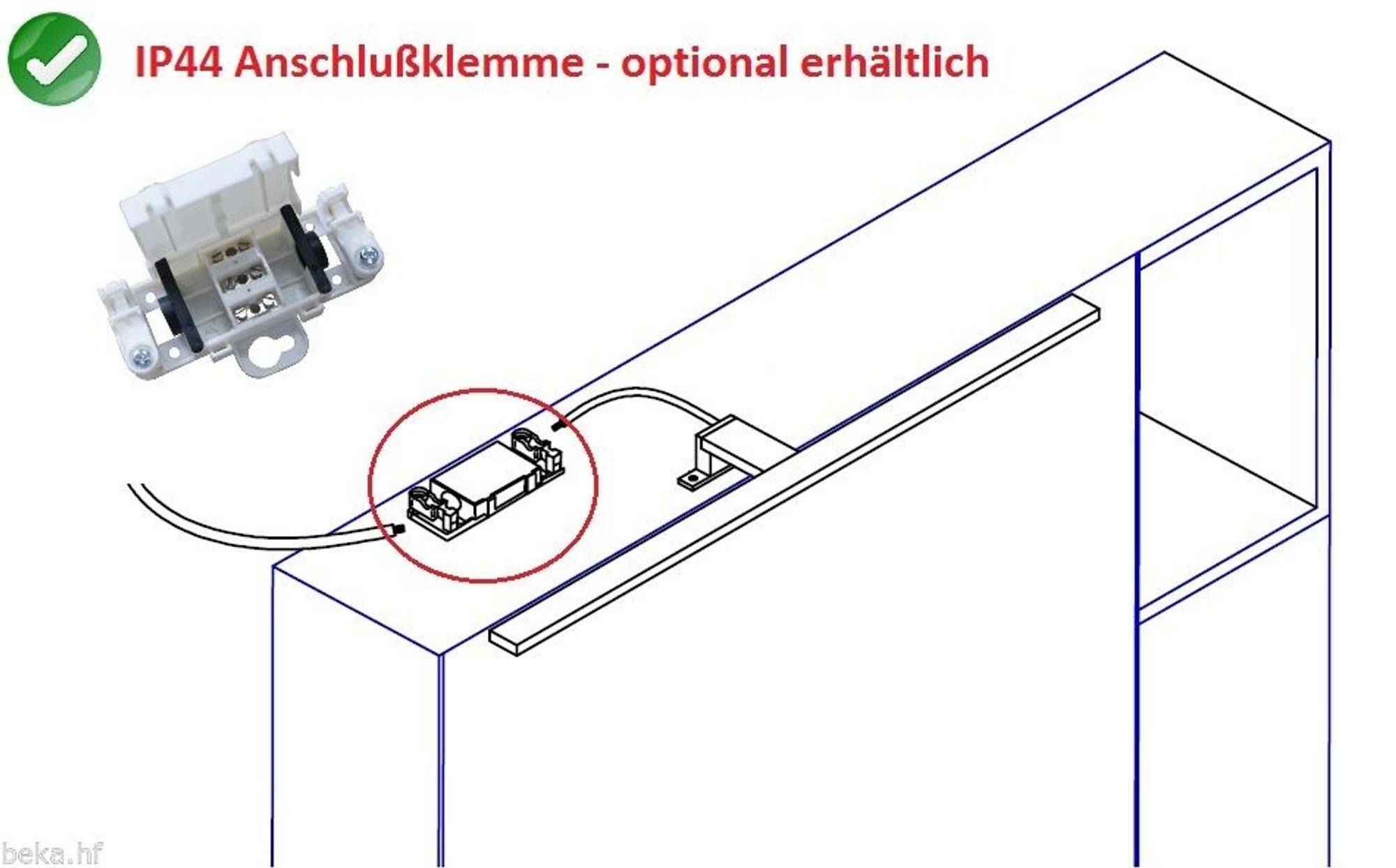 IP44 Anschlußklemme - optional erhältlich

beka.hf