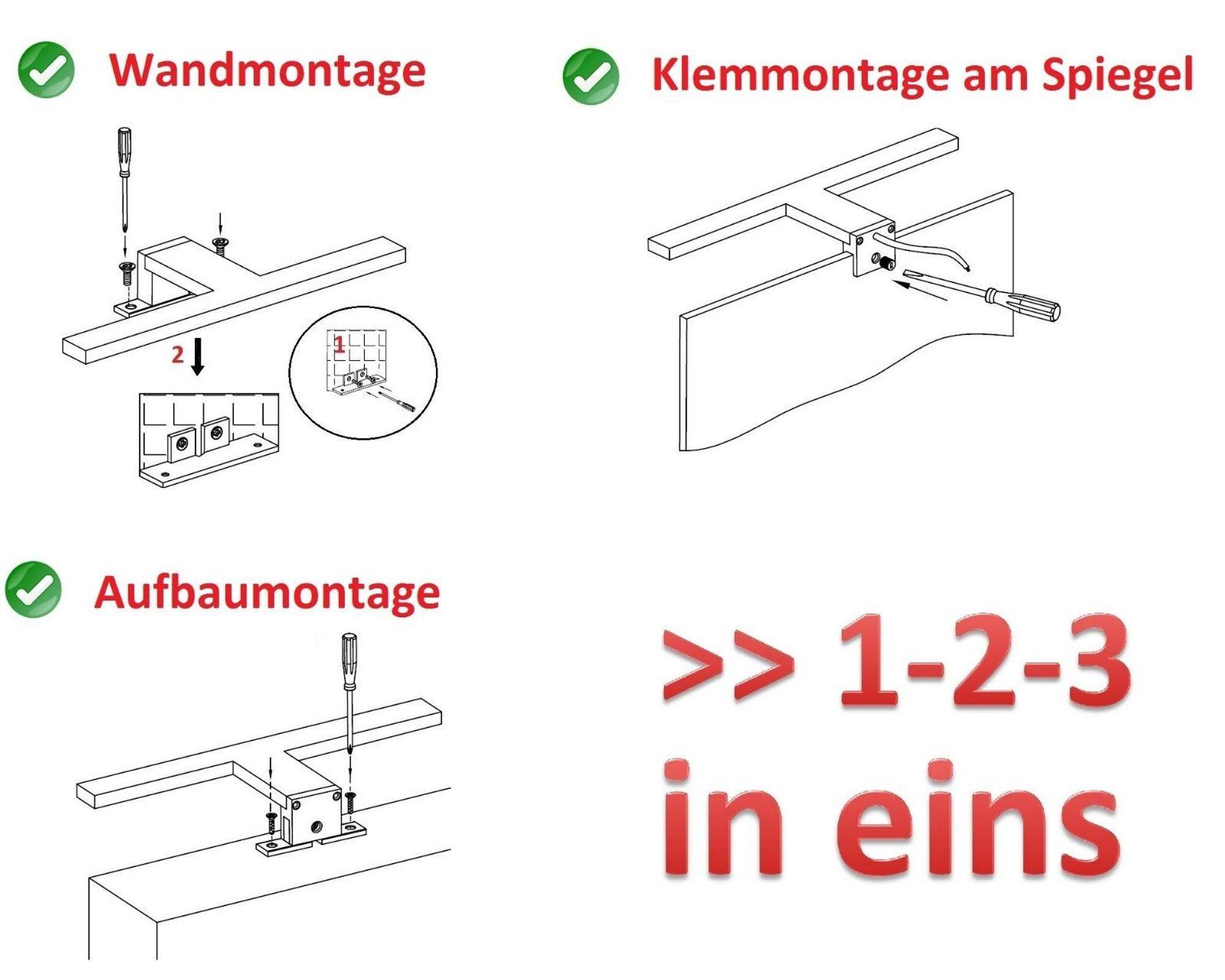 Wandmontage

2

1

Klemmontage am Spiegel

Aufbaumontage

>> 1-2-3 in eins