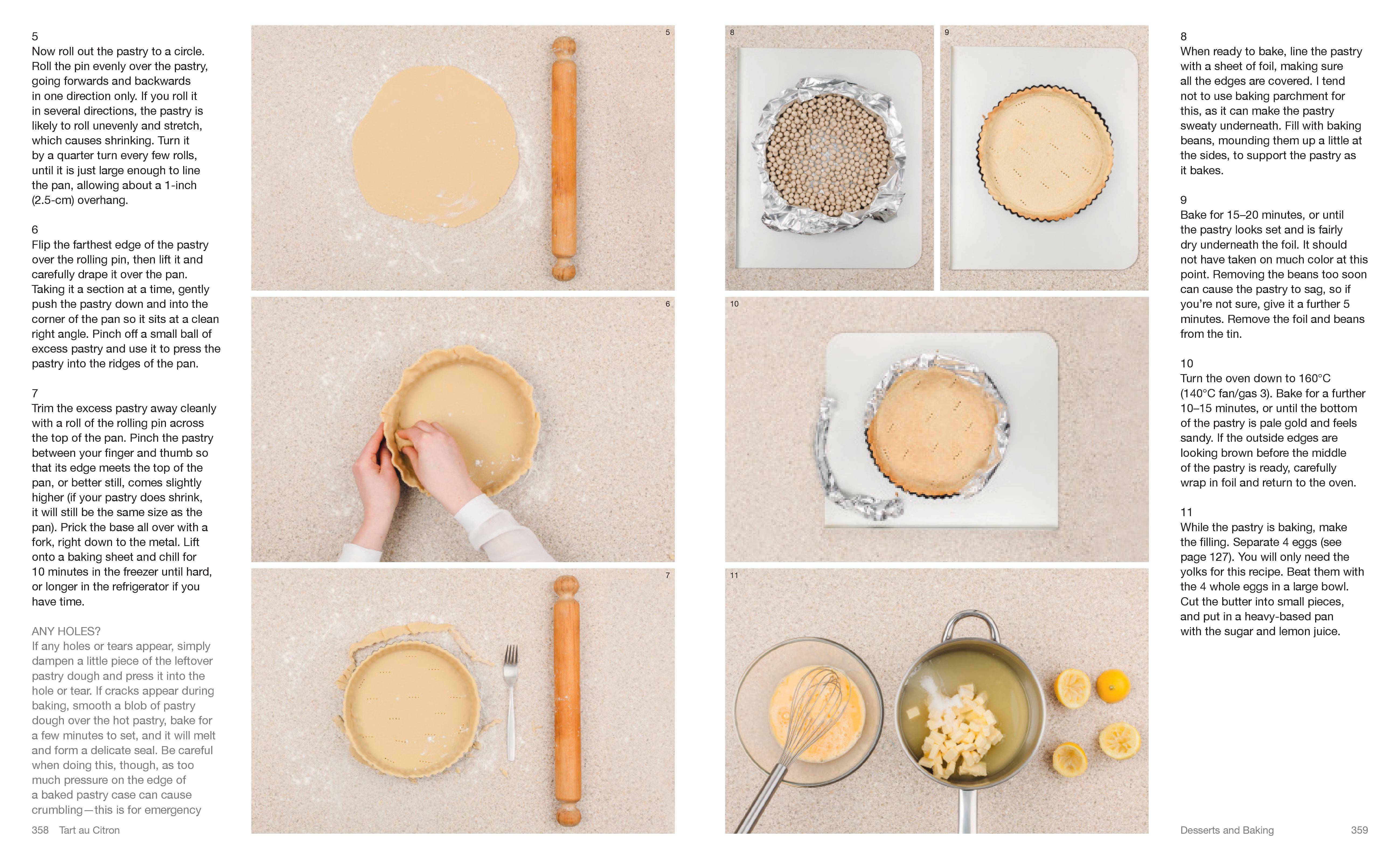 5
Now roll out the pastry to a circle. Roll the pin evenly over the pastry, going forwards and backwards in one direction only. If you roll it in several directions, the pastry is likely to roll unevenly and stretch, which causes shrinking. Turn it by a quarter turn every few rolls, until it is just large enough to line the pan, allowing about a 1-inch (2.5-cm) overhang.

6
Flip the farthest edge of the pastry over the rolling pin, then lift it and carefully drape it over the pan. Taking it a section at a time, gently push the pastry down and into the corner of the pan so it sits at a clean right angle. Pinch off a small ball of excess pastry and use it to press the pastry into the ridges of the pan.

7
Trim the excess pastry away cleanly with a roll of the rolling pin across the top of the pan. Pinch the pastry between your finger and thumb so that its edge meets the top of the pan, or better still, comes slightly higher (if your pastry does shrink, it will still be the same size as the pan). Prick the base all over with a fork, right down to the metal. Lift onto a baking sheet and chill for 10 minutes in the freezer until hard, or longer in the refrigerator if you have time.

ANY HOLES?
If any holes or tears appear, simply dampen a little piece of the leftover pastry dough and press it into the hole or tear. If cracks appear during baking, smooth a blob of pastry dough over the hot pastry, bake for a few minutes to set, and it will melt and form a delicate seal. Be careful when doing this, though, as too much pressure on the edge of a baked pastry case can cause crumbling—this is for emergency

358 Tart au Citron

5

6

7

8

9

10

11

8
When ready to bake, line the pastry with a sheet of foil, making sure all the edges are covered. I tend not to use baking parchment for this, as it can make the pastry sweaty underneath. Fill with baking beans, mounding them up a little at the sides, to support the pastry as it bakes.

9
Bake for 15–20 minutes, or until the pastry looks set and is fairly dry underneath the foil. It should not have taken on much color at this point. Removing the beans too soon can cause the pastry to sag, so if you're not sure, give it a further 5 minutes. Remove the foil and beans from the tin.

10
Turn the oven down to 160°C (140°C fan/gas 3). Bake for a further 10–15 minutes, or until the bottom of the pastry is pale gold and feels sandy. If the outside edges are looking brown before the middle of the pastry is ready, carefully wrap in foil and return to the oven.

11
While the pastry is baking, make the filling. Separate 4 eggs (see page 127). You will only need the yolks for this recipe. Beat them with the 4 whole eggs in a large bowl. Cut the butter into small pieces, and put in a heavy-based pan with the sugar and lemon juice.

Desserts and Baking 359