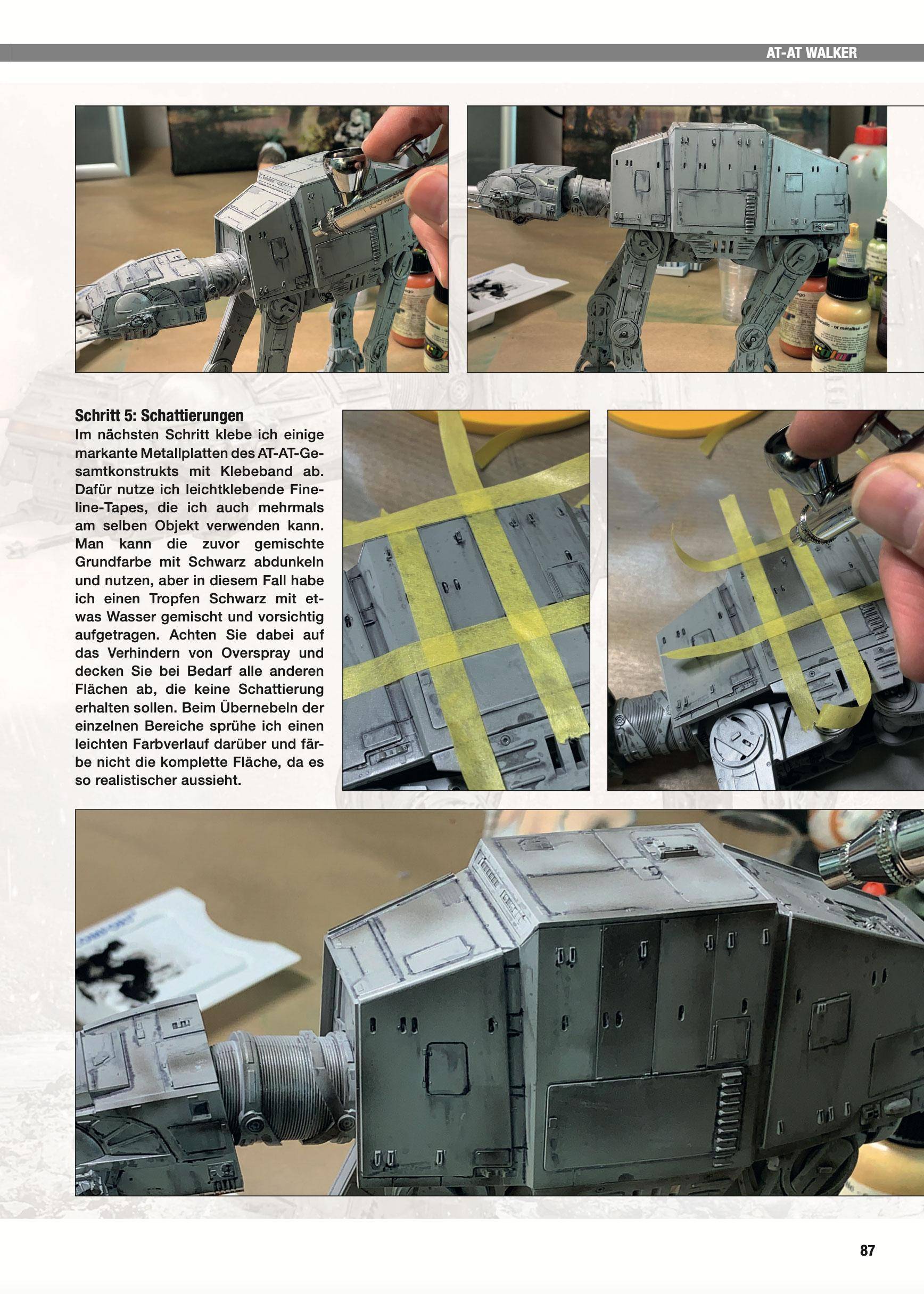 AT-AT WALKER

Schritt 5: Schattierungen
Im nächsten Schritt klebe ich einige markante Metallplatten des AT-AT-Gesamtkonstrukts mit Klebeband ab. Dafür nutze ich leichtklebende Fineline-Tapes, die ich auch mehrmals am selben Objekt verwenden kann. Man kann die zuvor gemischte Grundfarbe mit Schwarz abdunkeln und nutzen, aber in diesem Fall habe ich einen Tropfen Schwarz mit etwas Wasser gemischt und vorsichtig aufgetragen. Achten Sie dabei auf das Verhindern von Overspray und decken Sie bei Bedarf alle anderen Flächen ab, die keine Schattierung erhalten sollen. Beim Übernebeln der einzelnen Bereiche sprühe ich einen leichten Farbverlauf darüber und färbe nicht die komplette Fläche, da es so realistischer aussieht.

87