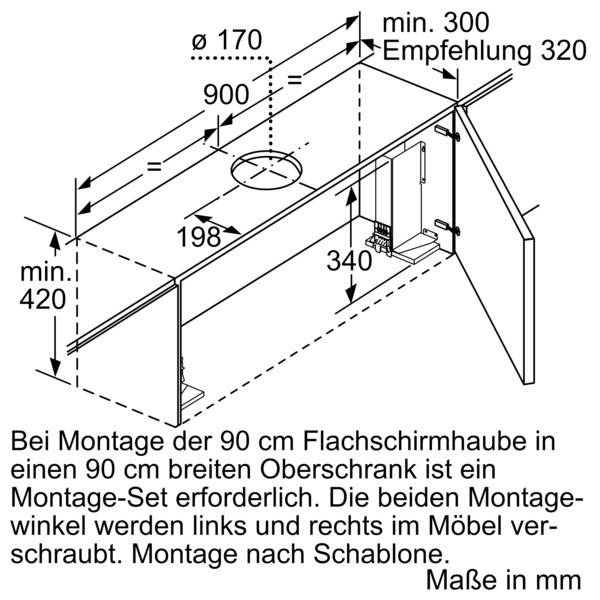 ø 170

min. 300
Empfehlung 320

900

=

=

198

340

min.
420

Bei Montage der 90 cm Flachschirmhaube in einen 90 cm breiten Oberschrank ist ein Montage-Set erforderlich. Die beiden Montagewinkel werden links und rechts im Möbel verschraubt. Montage nach Schablone.

Maße in mm