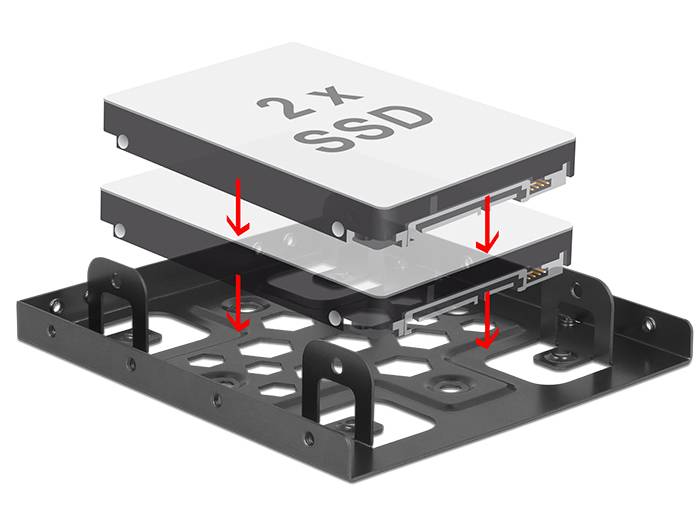 2 x
SSD