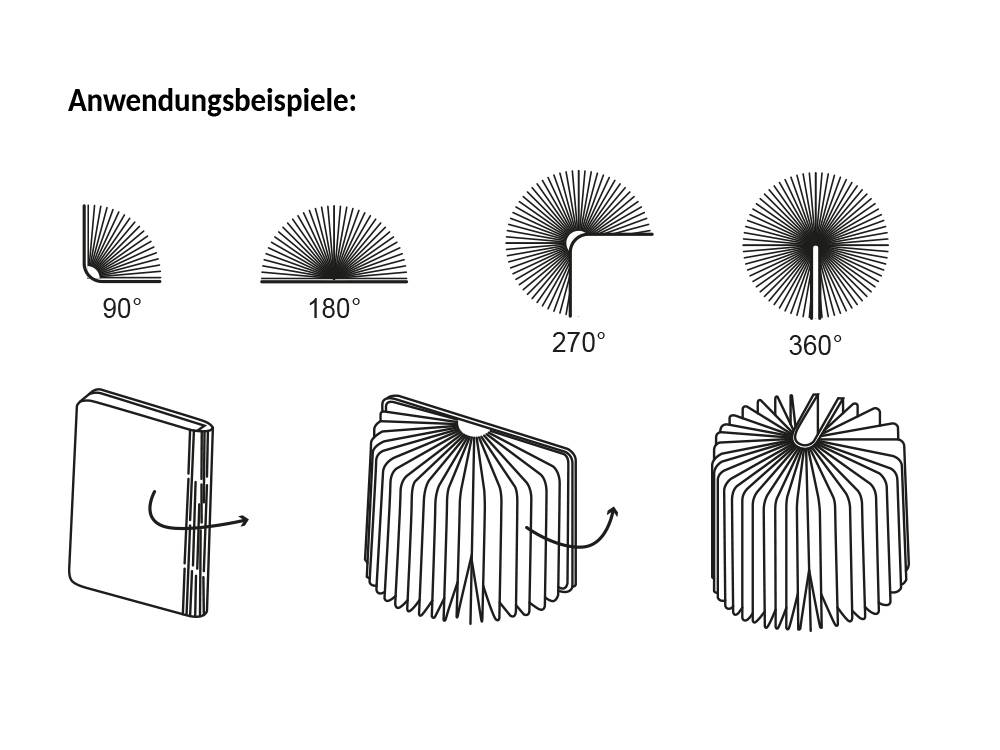 Anwendungsbeispiele:

90°

180°

270°

360°