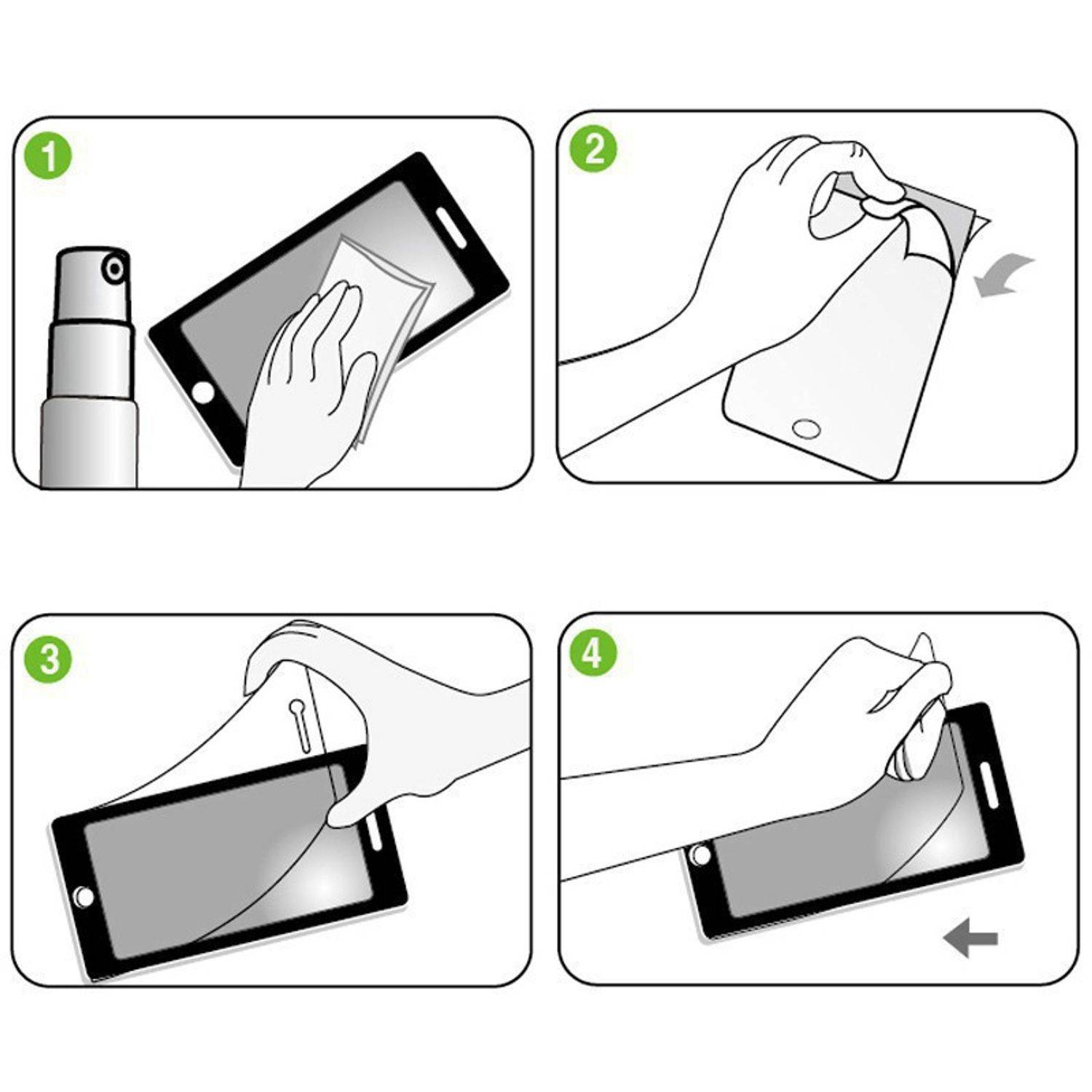 1

2

3

4