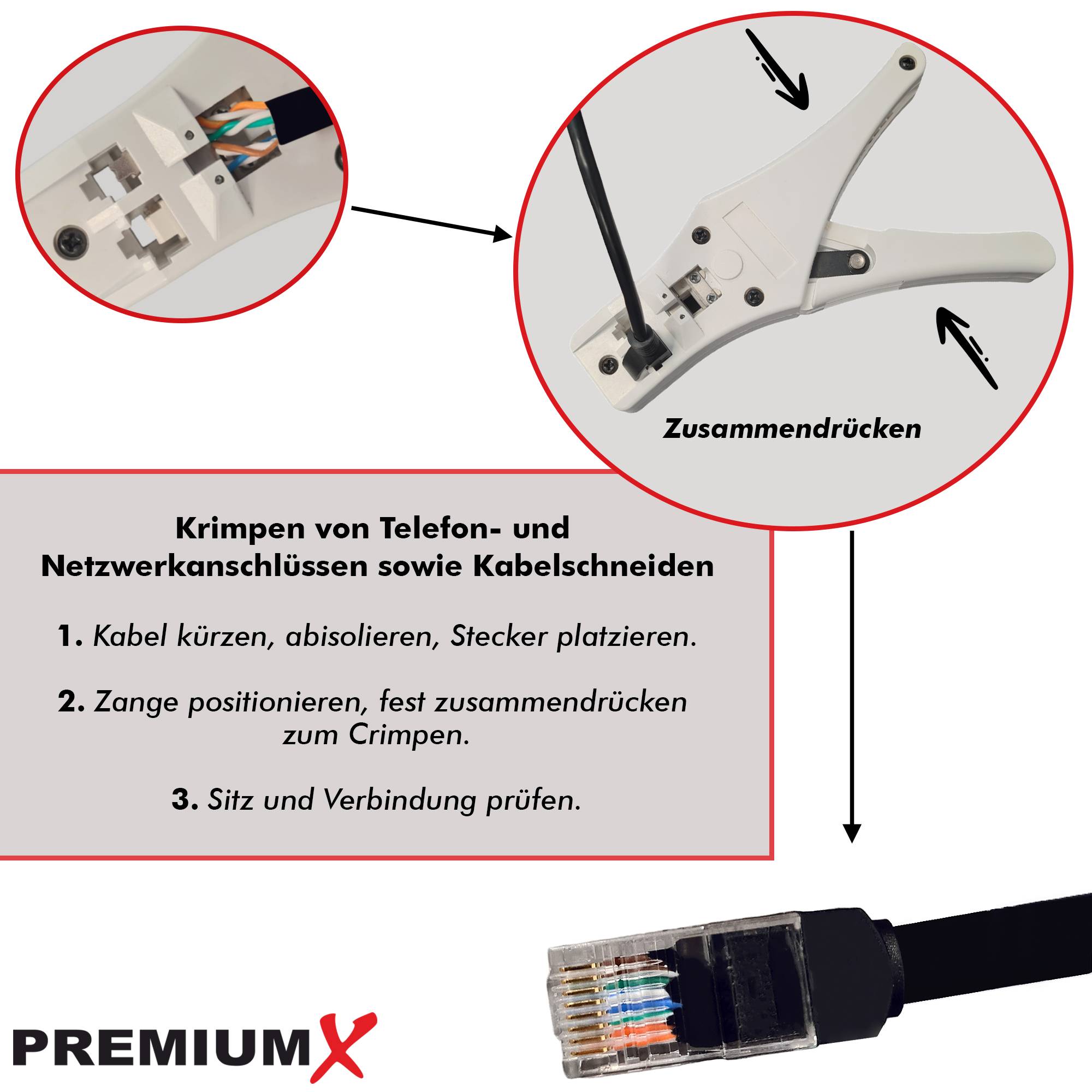 Zusammendrücken

Krimpen von Telefon- und Netzwerkanschlüssen sowie Kabelschneiden

1. Kabel kürzen, abisolieren, Stecker platzieren.

2. Zange positionieren, fest zusammendrücken zum Crimpen.

3. Sitz und Verbindung prüfen.

PREMIUMX