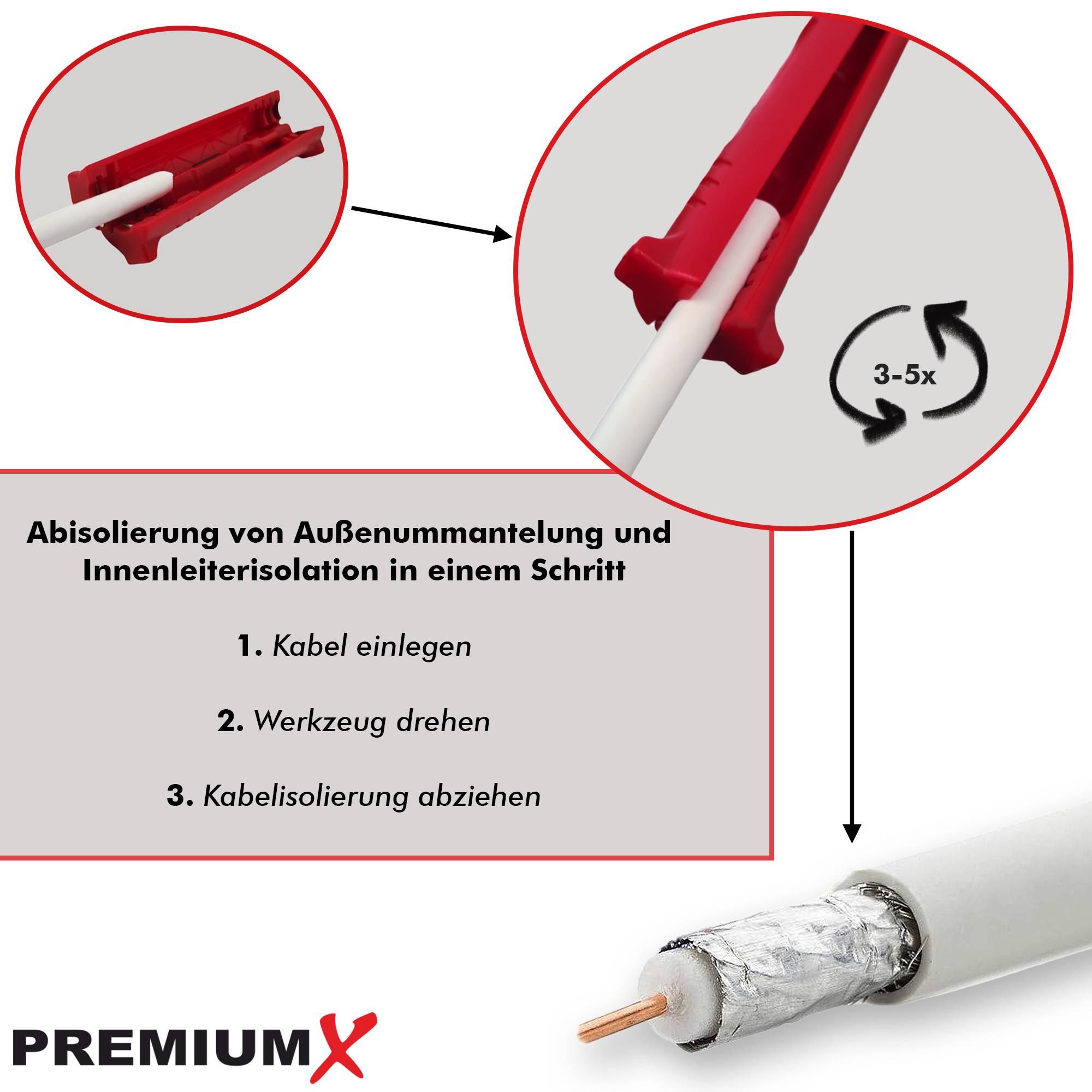 3-5x

Abisolierung von Außenummantelung und Innenleiterisolation in einem Schritt

1. Kabel einlegen

2. Werkzeug drehen

3. Kabelisolierung abziehen

PREMIUMX