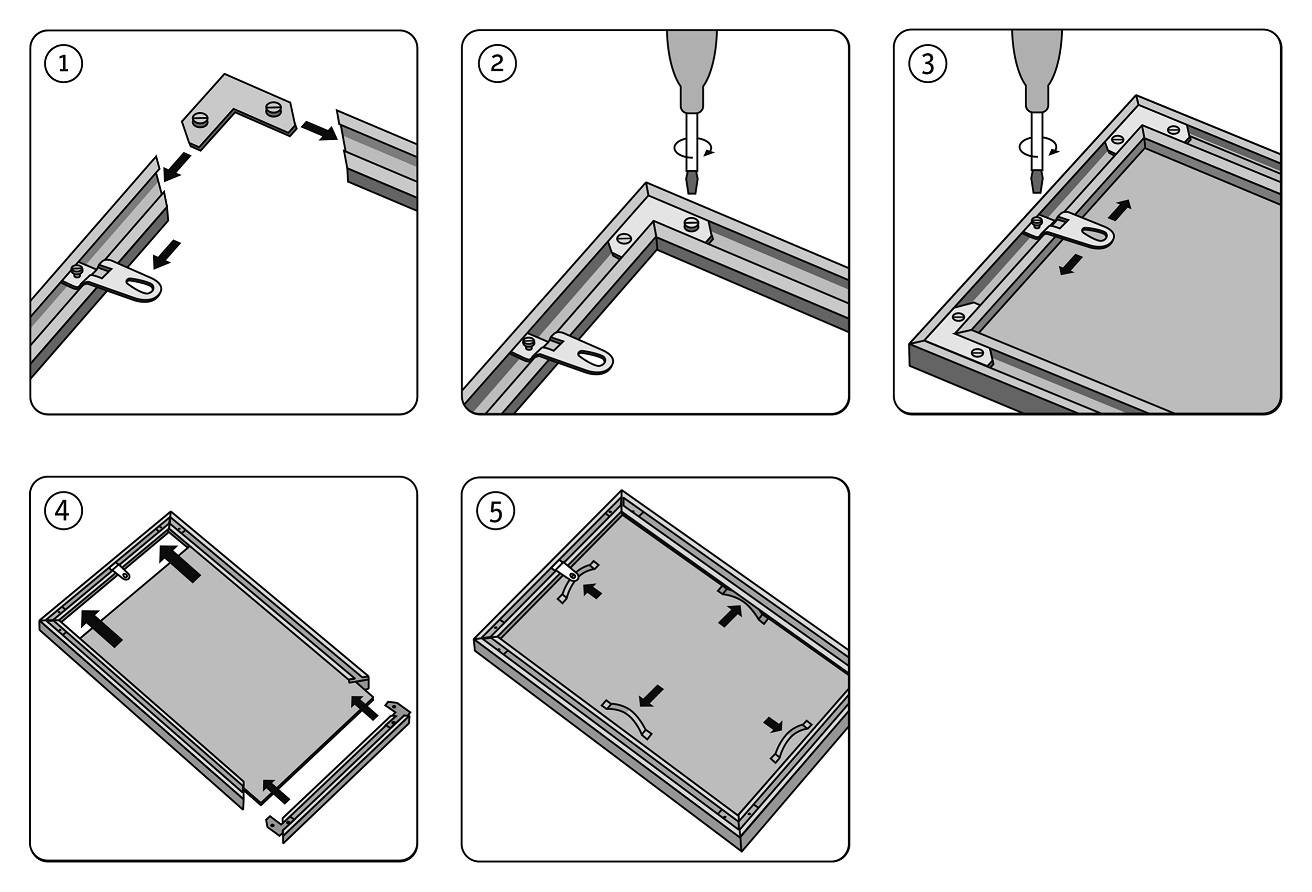 1

2

3

4

5