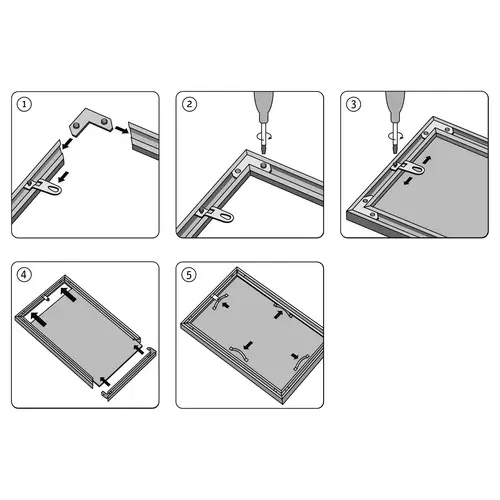 1

2

3

4

5