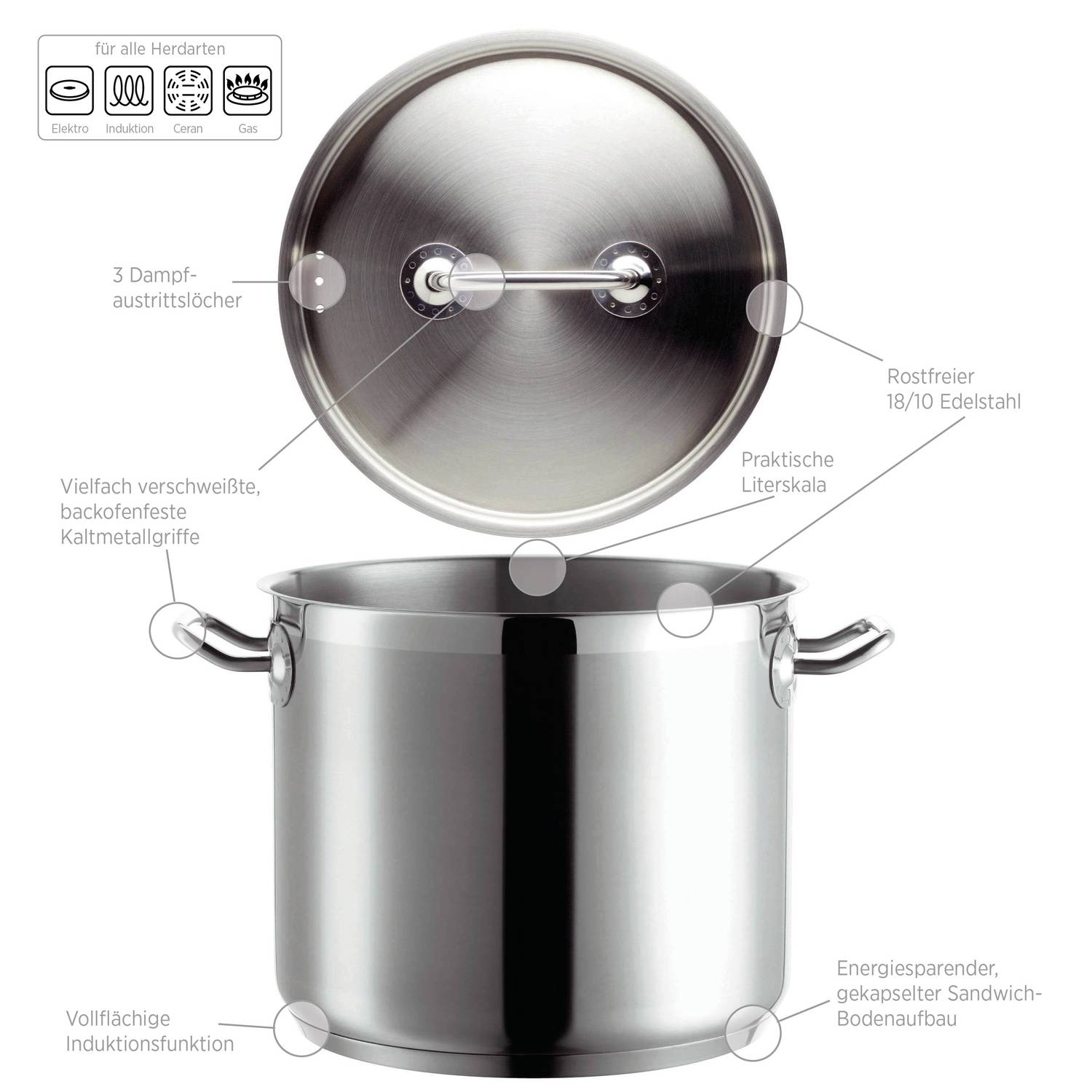 für alle Herdarten

Elektro Induktion Ceran Gas

3 Dampfaustrittslöcher

Rostfreier 18/10 Edelstahl

Praktische Literskala

Vielfach verschweißte, backofenfeste Kaltmetallgriffe

Energiesparender, gekapselter Sandwich-Bodenaufbau

Vollflächige Induktionsfunktion