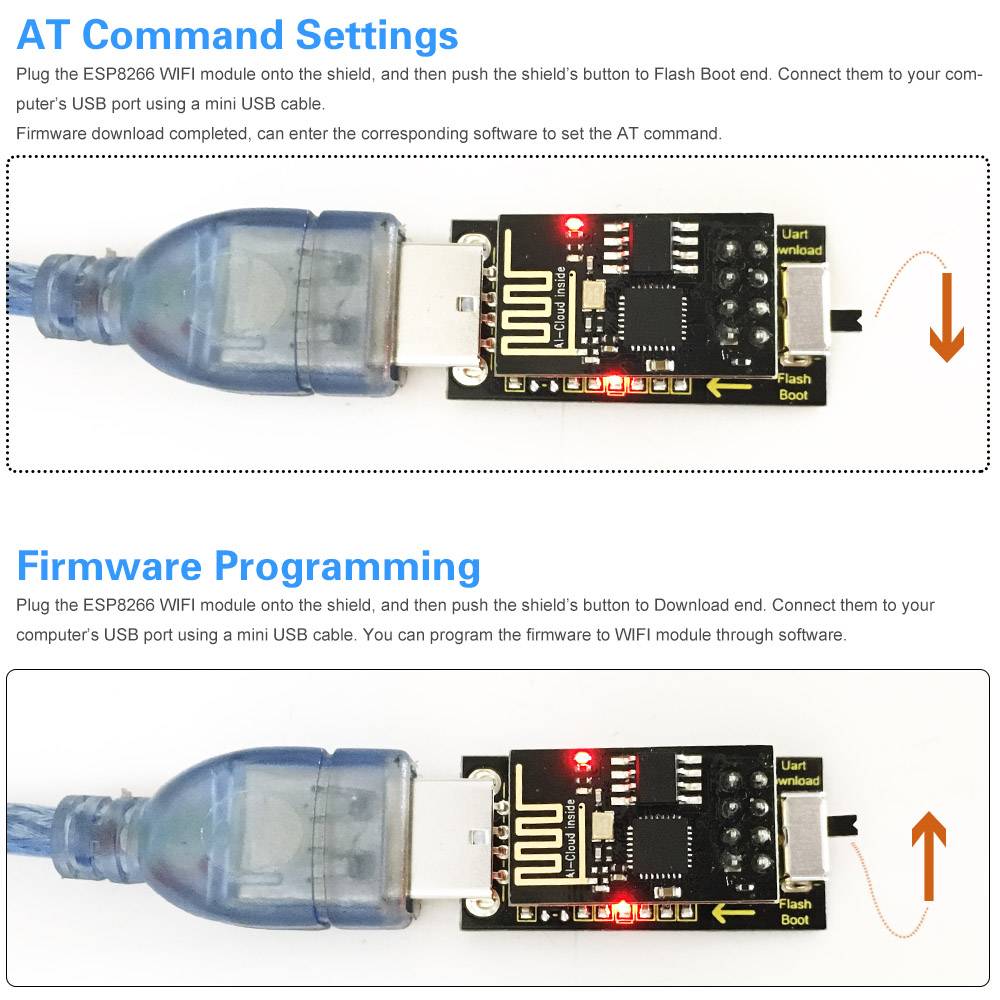 AT Command Settings

Plug the ESP8266 WIFI module onto the shield, and then push the shield's button to Flash Boot end. Connect them to your computer's USB port using a mini USB cable.

Firmware download completed, can enter the corresponding software to set the AT command.

AI-Cloud inside

Uart
wnload

Flash
Boot

Firmware Programming

Plug the ESP8266 WIFI module onto the shield, and then push the shield's button to Download end. Connect them to your computer's USB port using a mini USB cable. You can program the firmware to WIFI module through software.

AI-Cloud inside

Uart
wnload

Flash
Boot