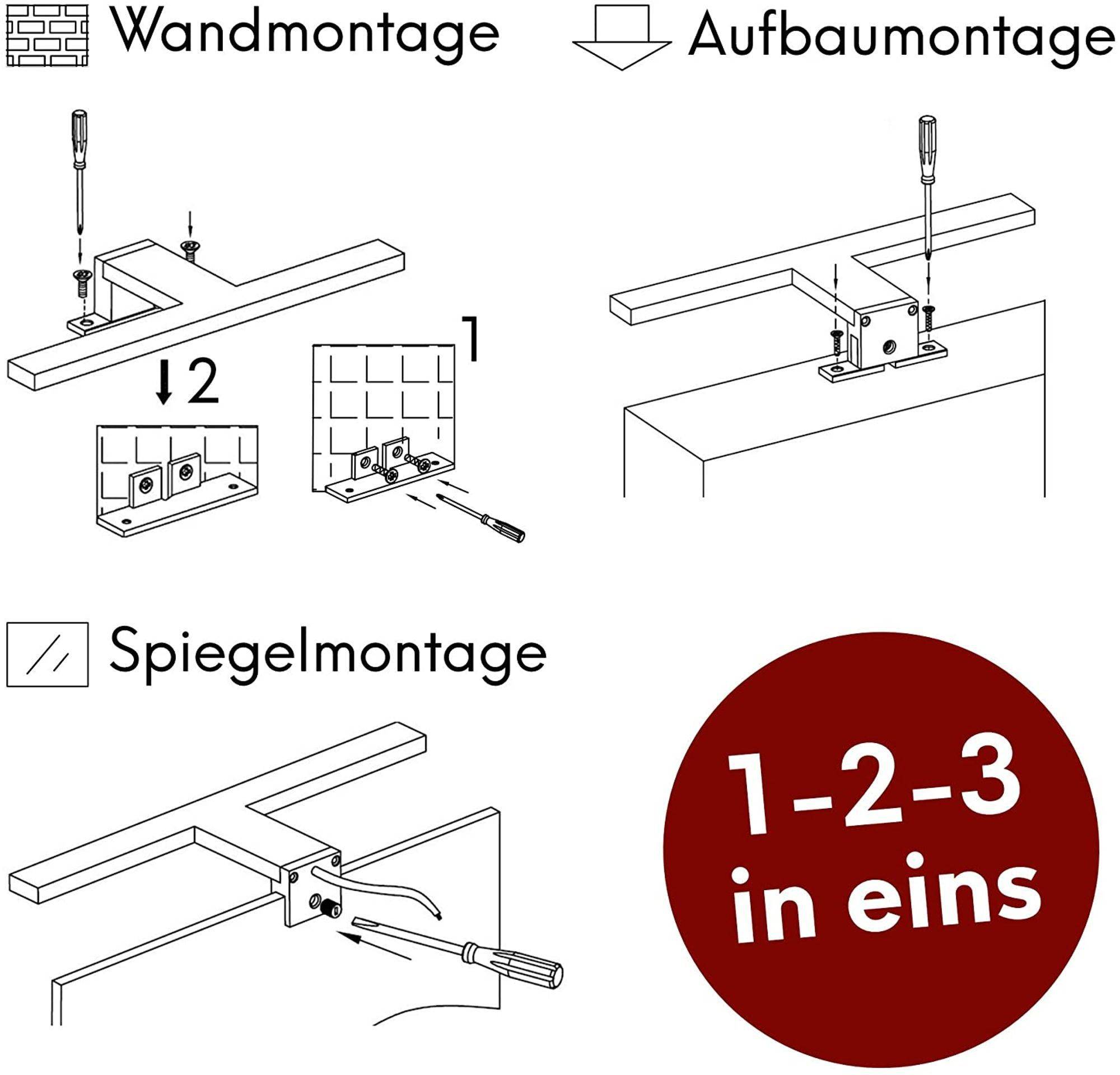 Wandmontage

Aufbaumontage

1

2

Spiegelmontage

1-2-3 in eins