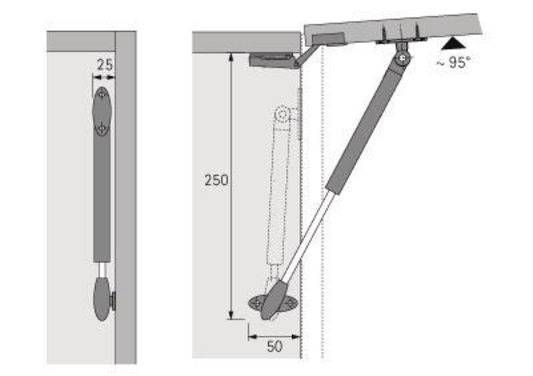 25

~ 95°

250

50