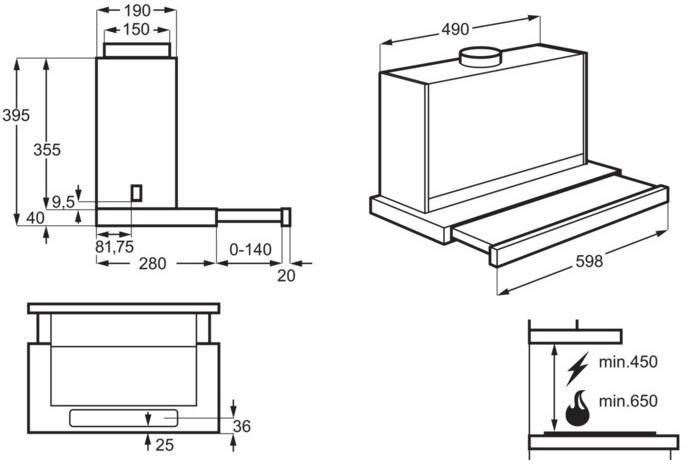 190
150
395
355
9,5
40
81,75
280
0-140
20
490
598
36
25
min.450
min.650