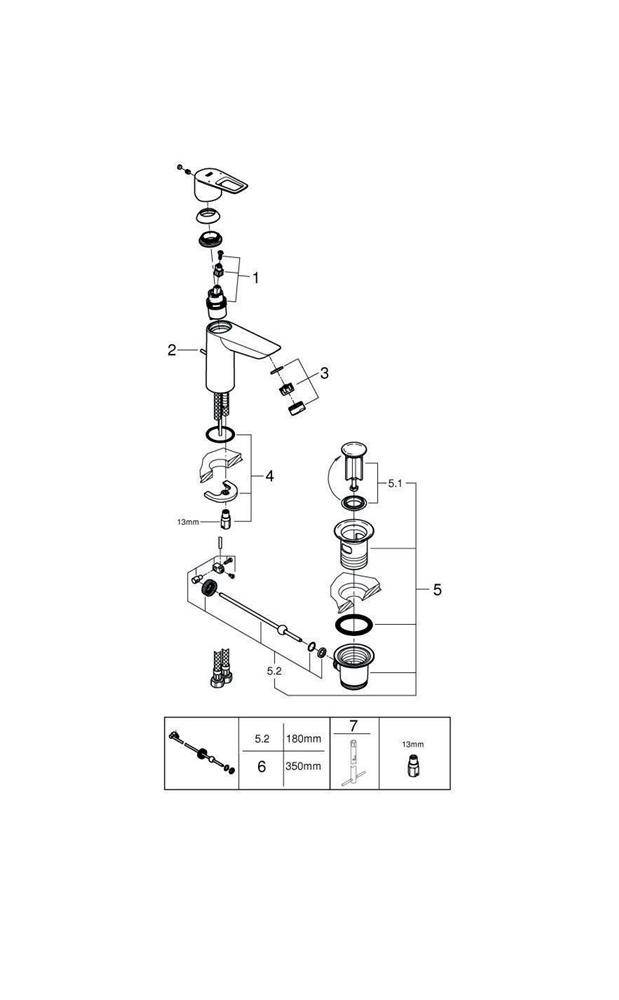 1
2
3
4
13mm
5.1
5
5.2

| | 5.2 | 180mm | 7 | 13mm |
|---|---|---|---|---|
| | 6 | 350mm | | |