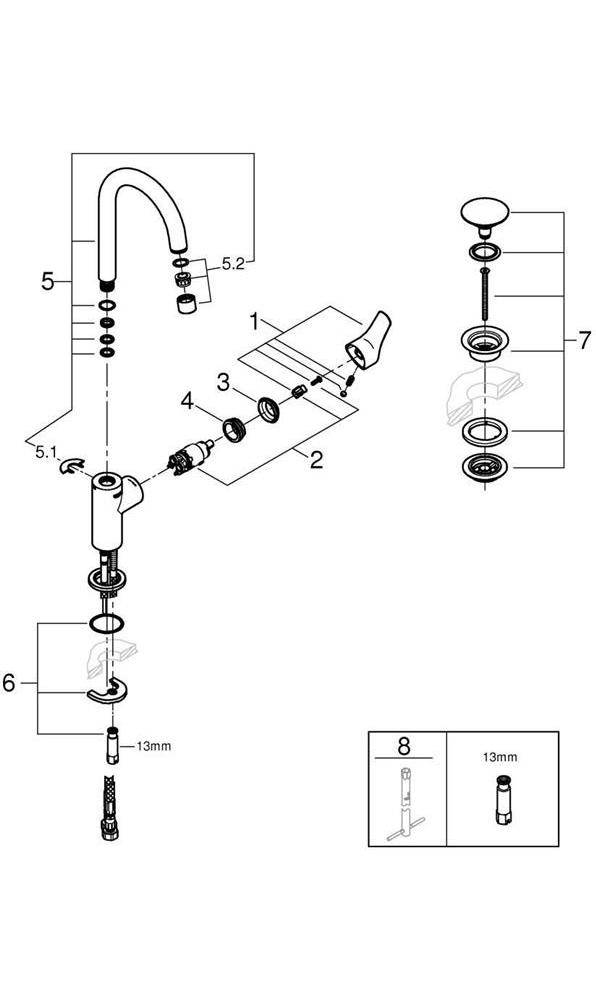 5
5.2
1
3
4
2
5.1
7
6
13mm
8
13mm