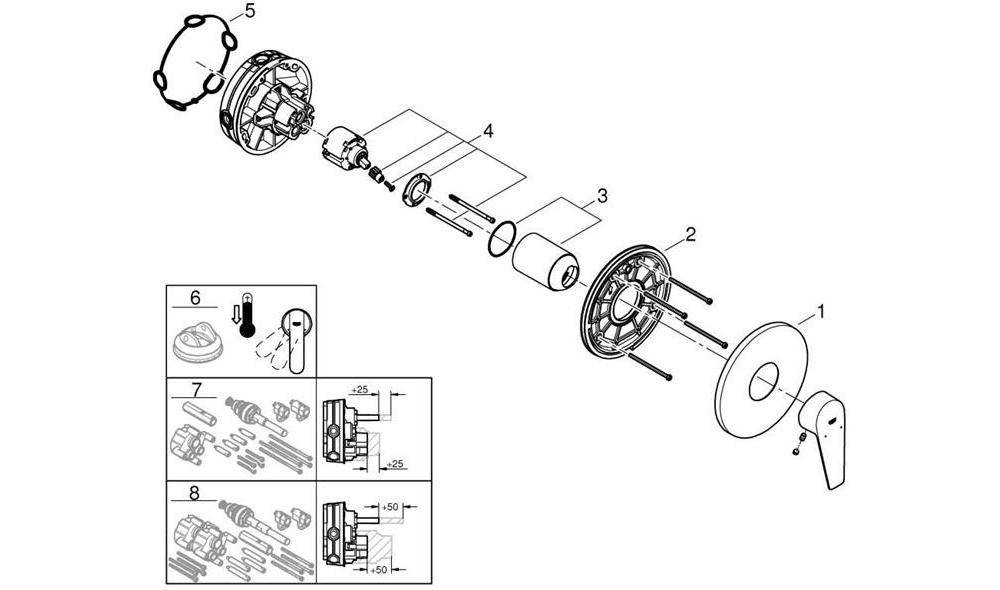 5
4
3
2
1
6
7
+25
+25
8
+50
+50