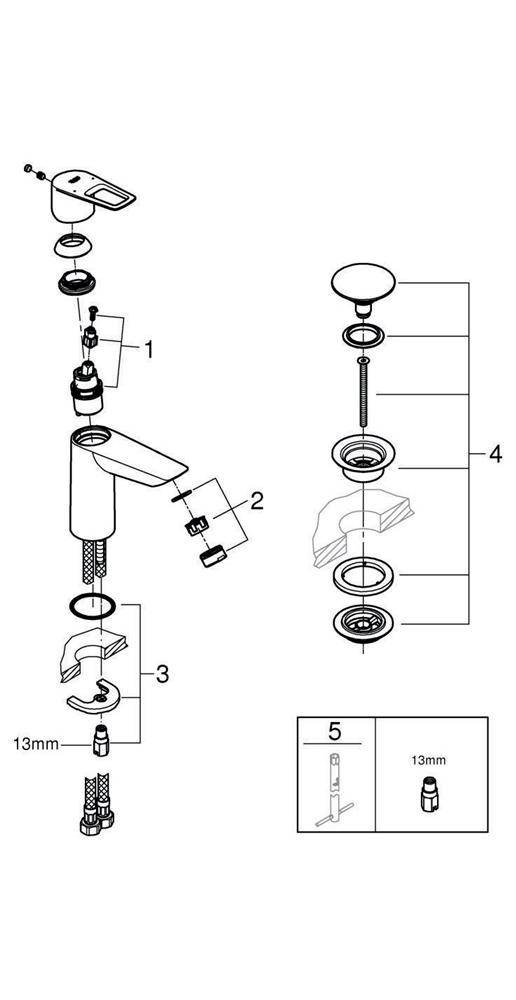 1
2
3
13mm
4
5
13mm