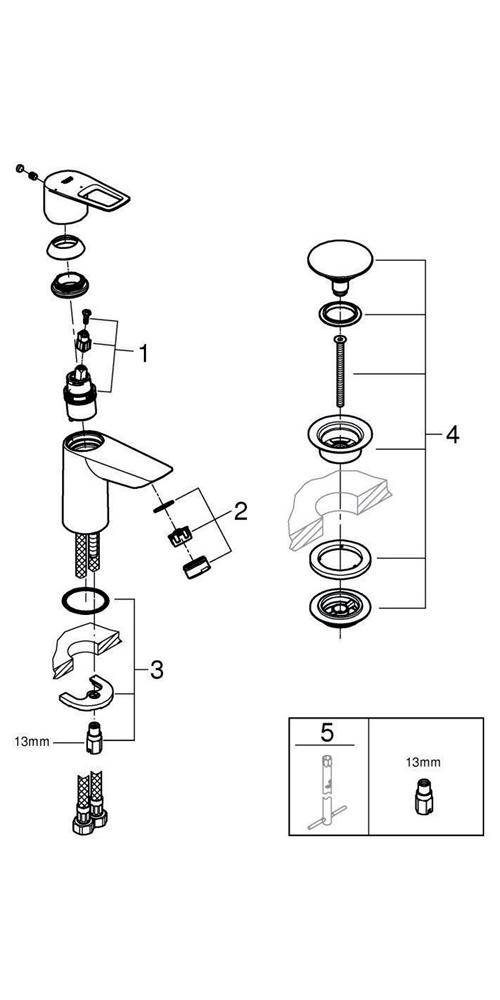 1
2
3
13mm
4
5
13mm