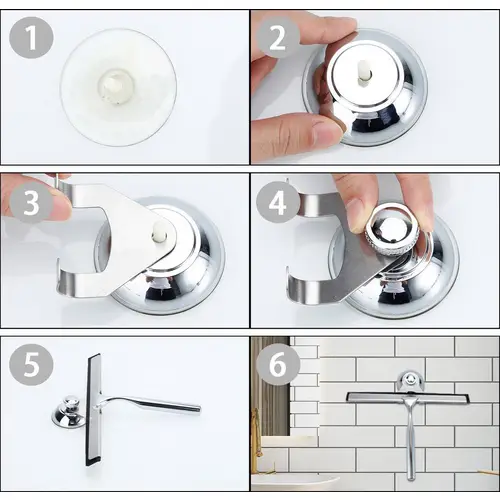 1
2
3
4
5
6