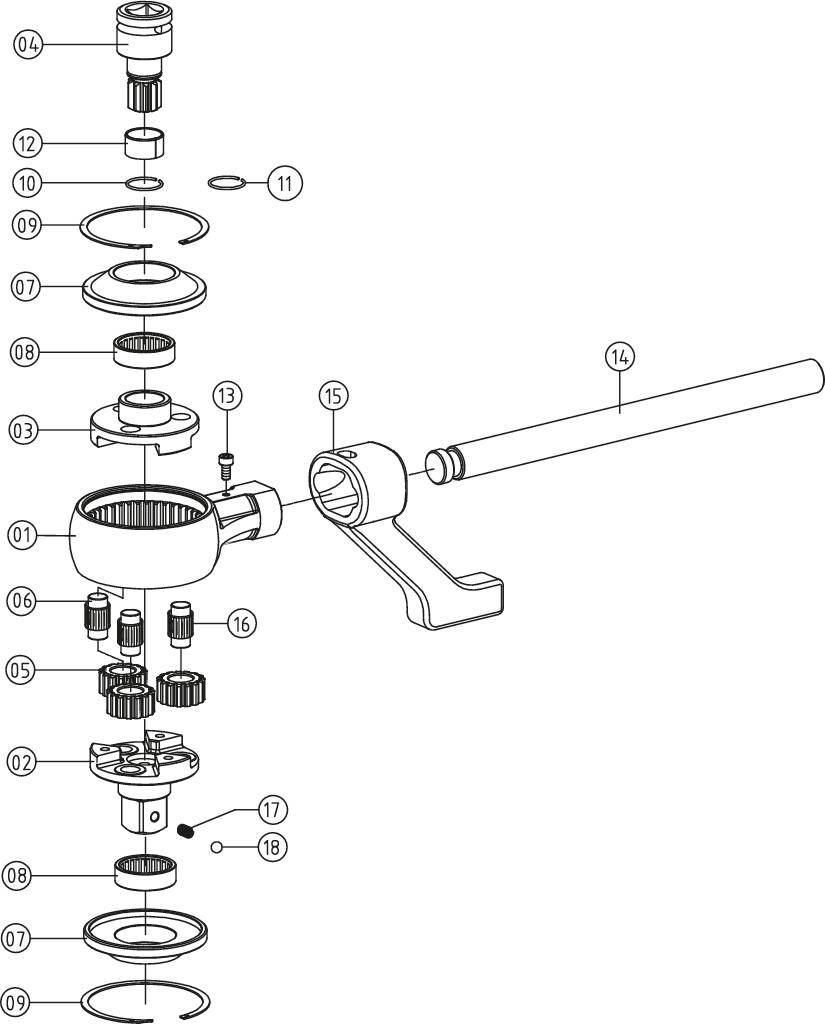 04
12
10
11
09
07
08
14
13
15
03
01
06
16
05
02
17
18
08
07
09