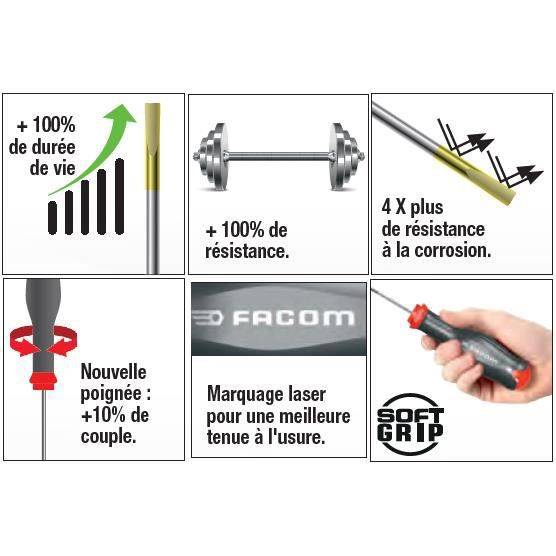 + 100%
de durée
de vie

+ 100% de
résistance.

4 X plus
de résistance
à la corrosion.

Nouvelle
poignée :
+10% de
couple.

FACOM

Marquage laser
pour une meilleure
tenue à l'usure.

FACOM

SOFT
GRIP