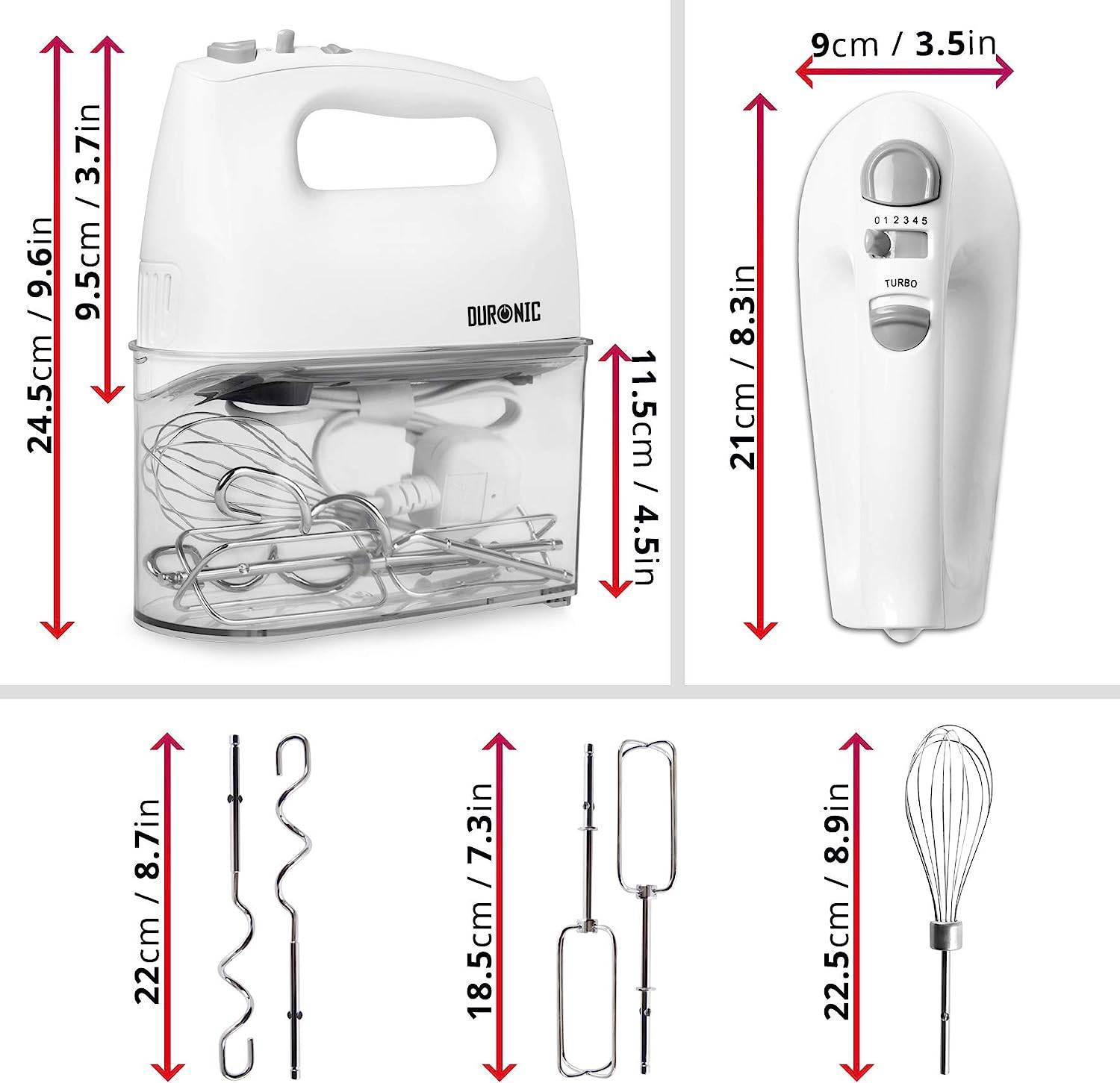 24.5cm / 9.6in

9.5cm / 3.7in

DURONIC

11.5cm / 4.5in

9cm / 3.5in

21cm / 8.3in

0 1 2 3 4 5

TURBO

22cm / 8.7in

18.5cm / 7.3in

22.5cm / 8.9in