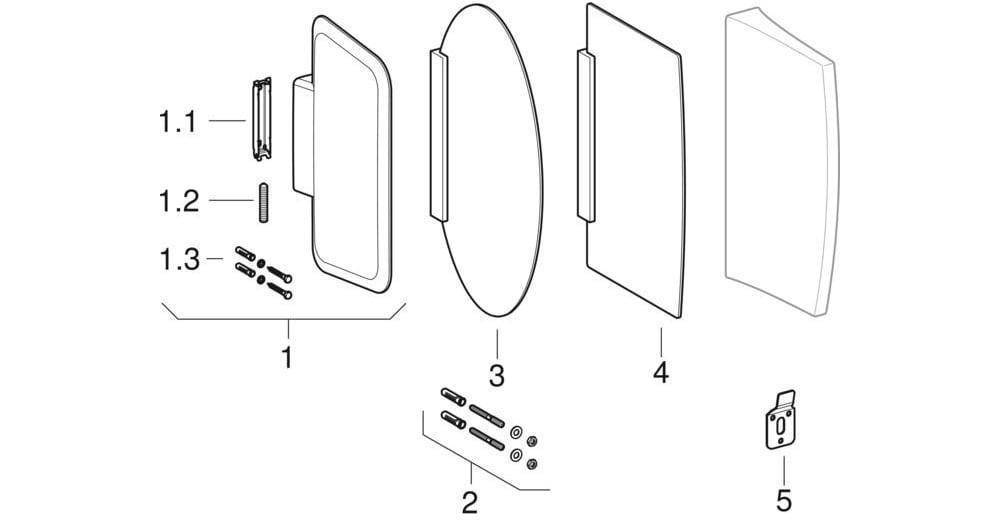 1.1
1.2
1.3
1
3
4
2
5