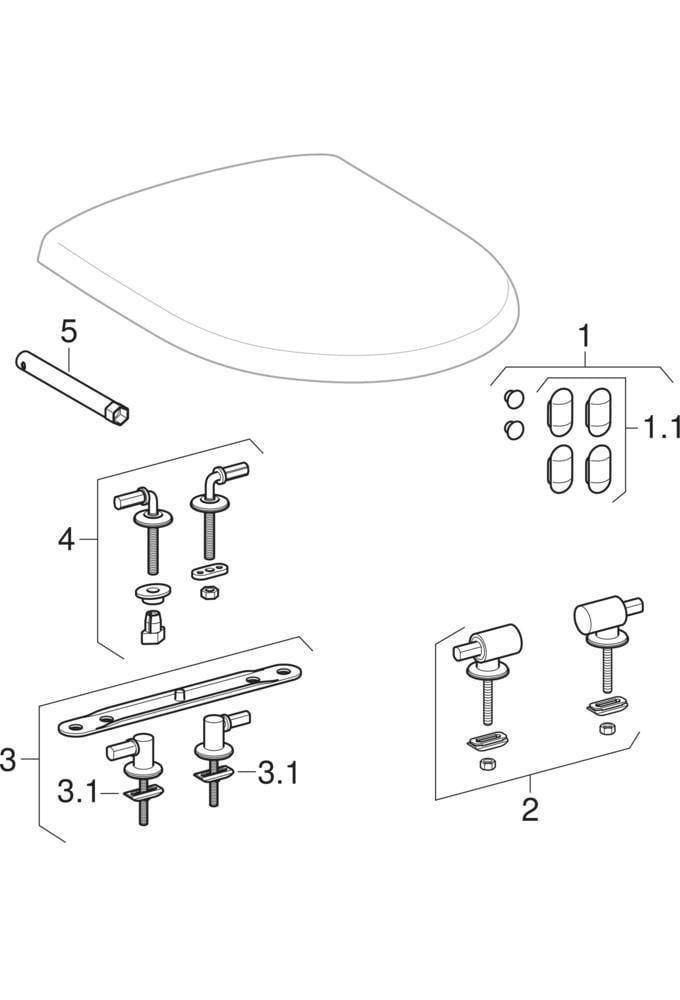 5
1
1.1
4
3
3.1
3.1
2